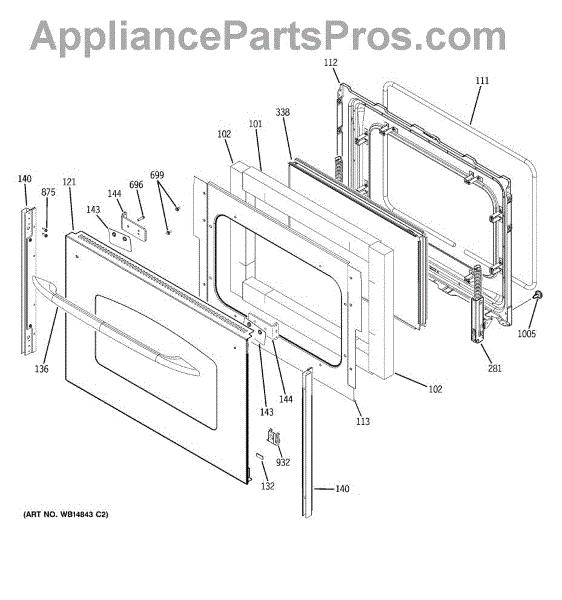 AppliancePartsPros.com

112
111
338
101
102
140
875
121
144
696
699
143
1005
281
136
102
144
143
113
932
132
140

(ART NO. WB14843 C2)