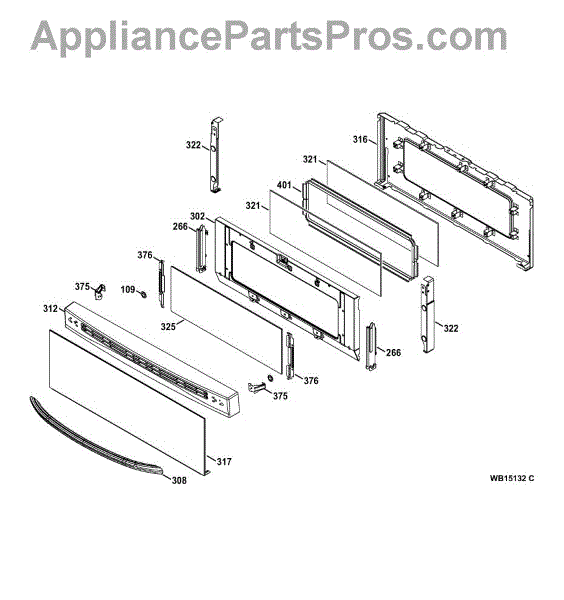 AppliancePartsPros.com

322
316
321
401
321
302
266
376
375
109
312
325
322
266
376
375
317
308
WB15132 C