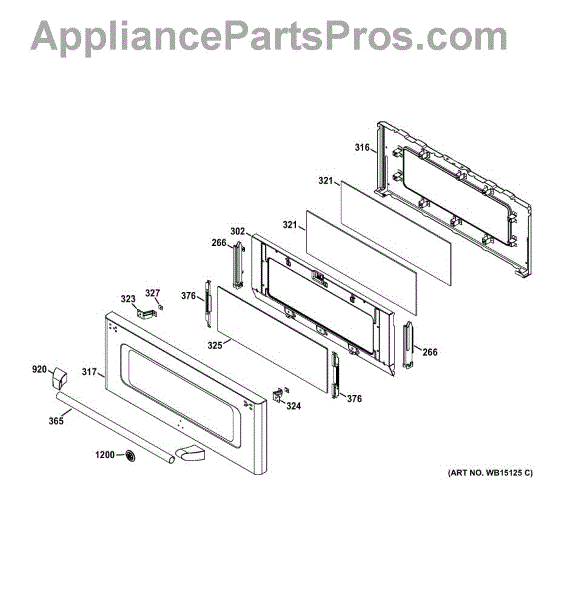 AppliancePartsPros.com

316
321
321
302
266
327
323
376
325
266
920
317
324
376
365
1200

(ART NO. WB15125 C)