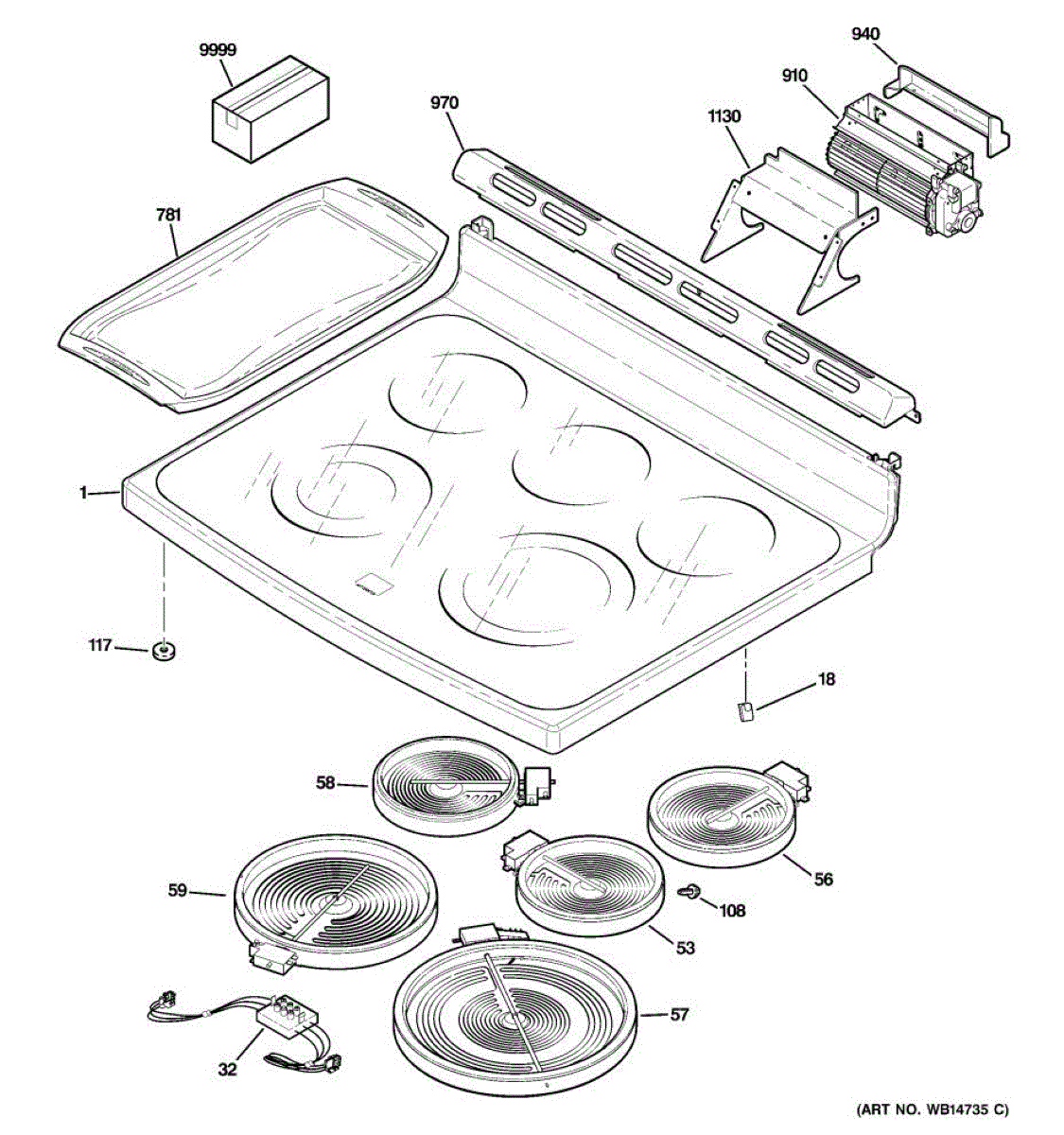 9999
940
910
970
1130
781
1
117
18
58
56
59
108
53
57
32
(ART NO. WB14735 C)