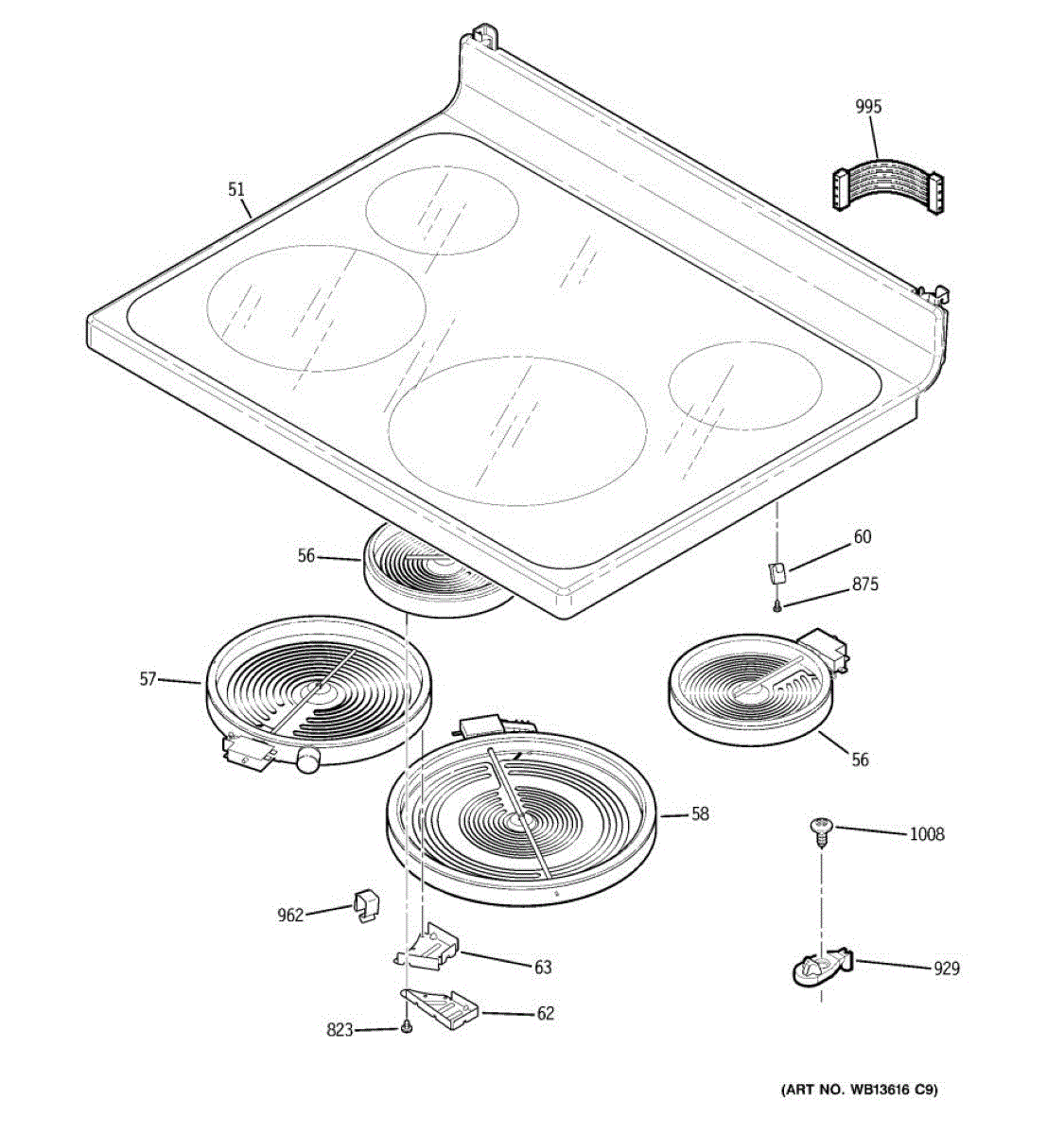 995

51

56

60

875

57

56

58

1008

962

63

929

62

823

(ART NO. WB13616 C9)