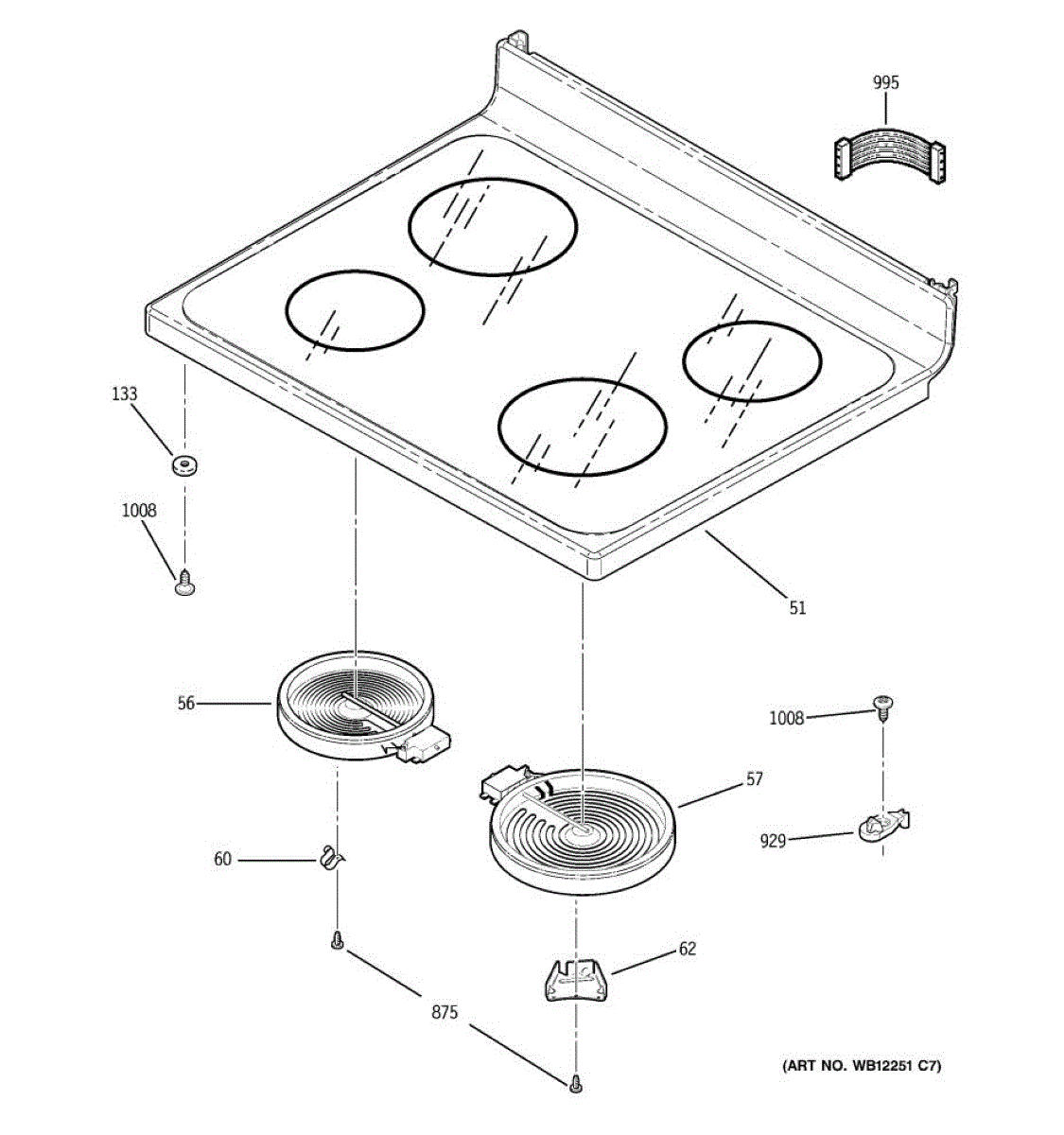 995

133

1008

51

56

1008

57

929

60

62

875

(ART NO. WB12251 C7)