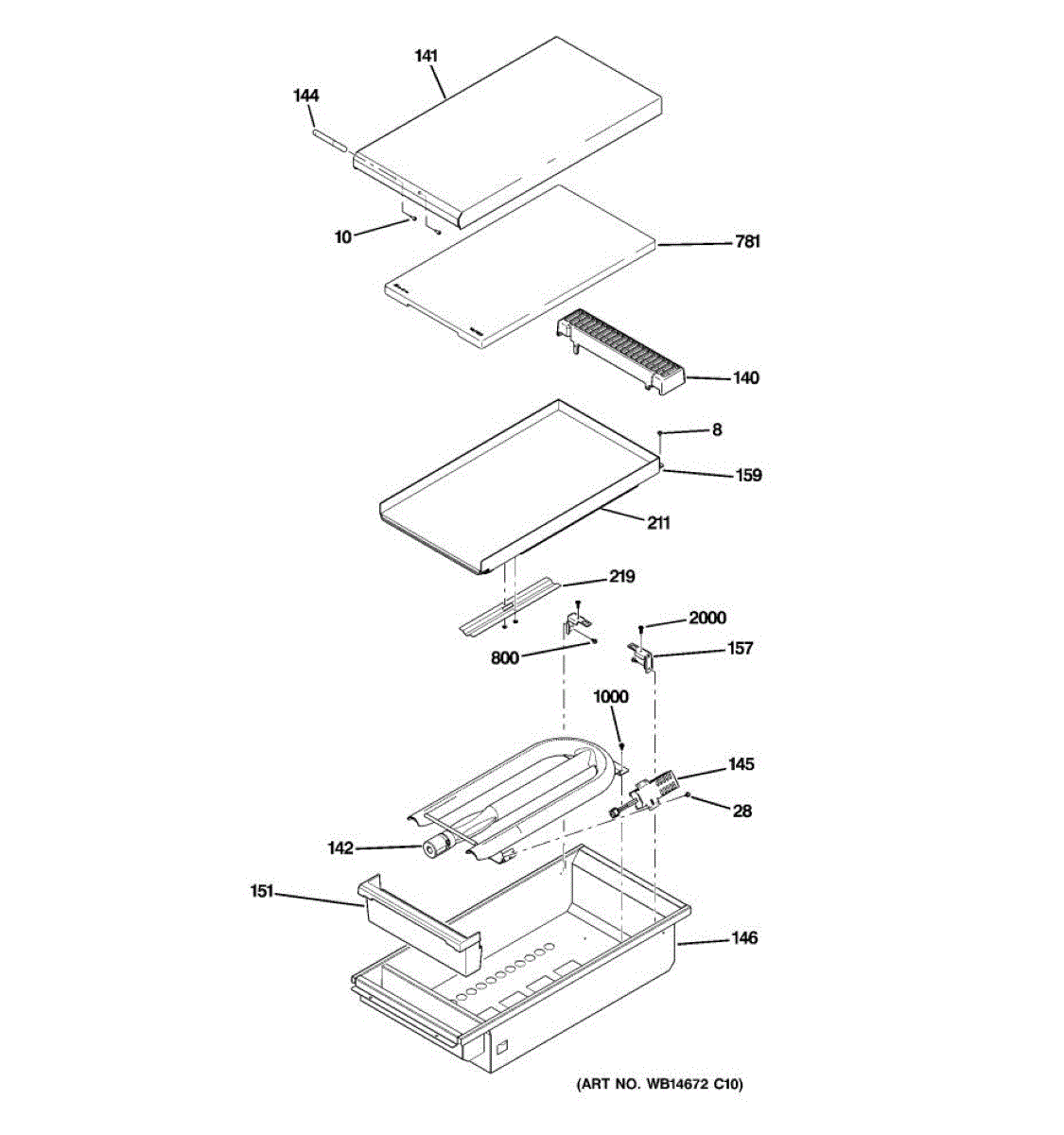 141
144
10
781
140
8
159
211
219
2000
800
157
1000
145
28
142
151
146
(ART NO. WB14672 C10)