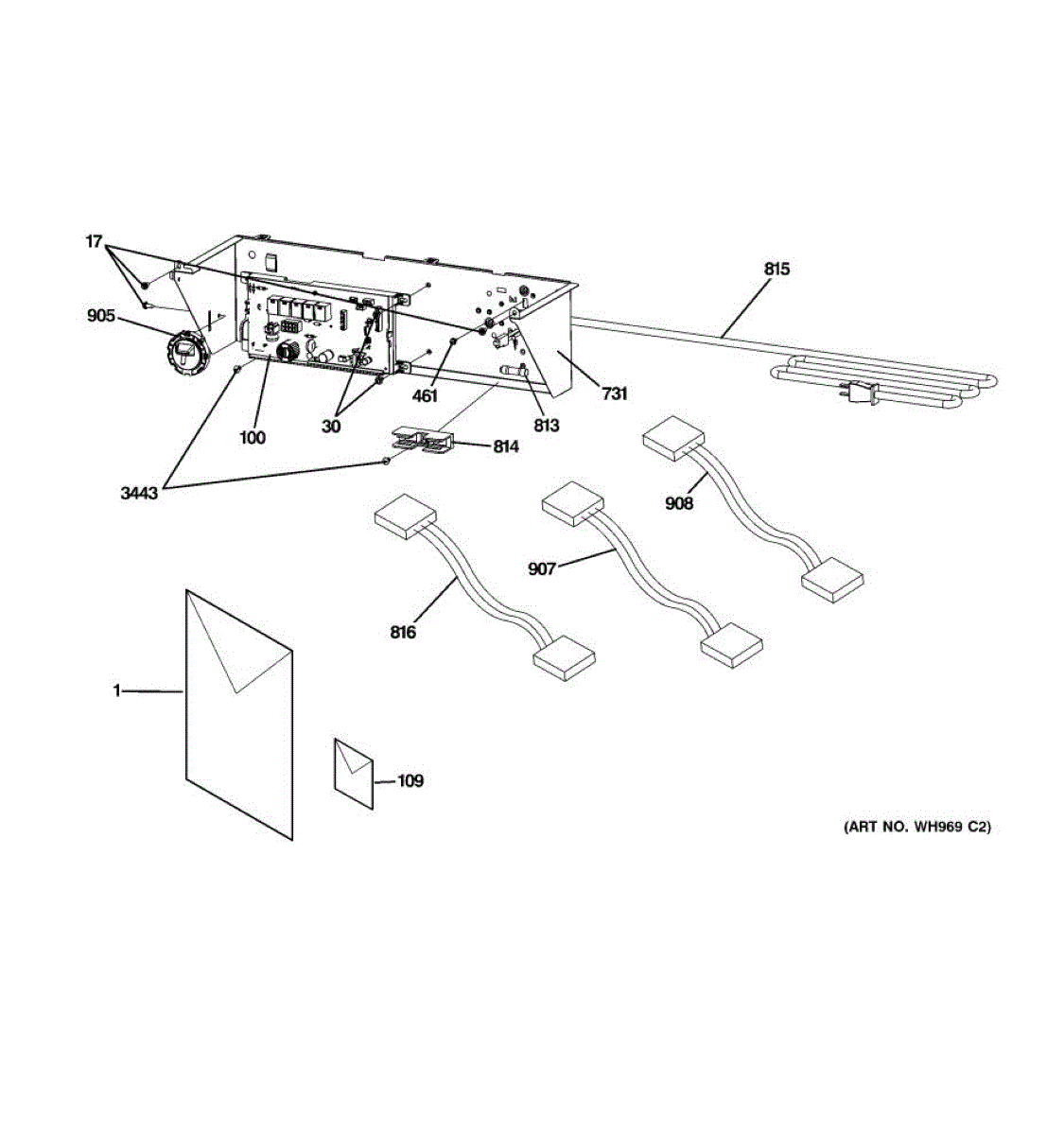 17
815
905
461
731
100
30
813
814
3443
908
907
816
1
109
(ART NO. WH969 C2)