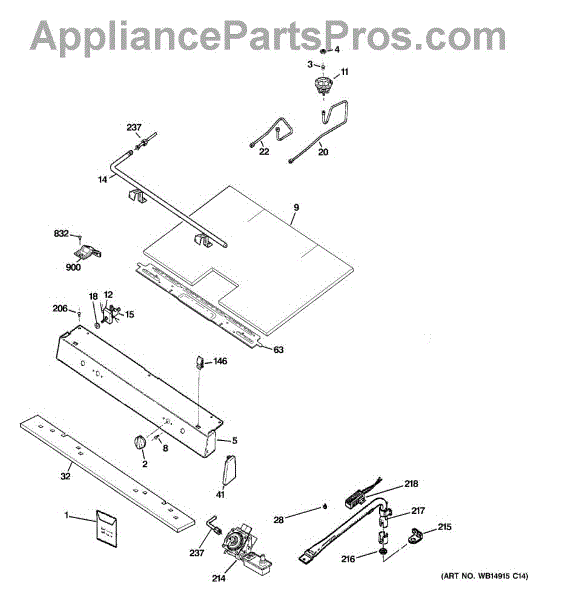 AppliancePartsPros.com

4
3
11
237
22
20
14
9
832
900
18
12
206
15
63
146
5
8
2
32
41
218
1
28
217
215
237
216
214
(ART NO. WB14915 C14)