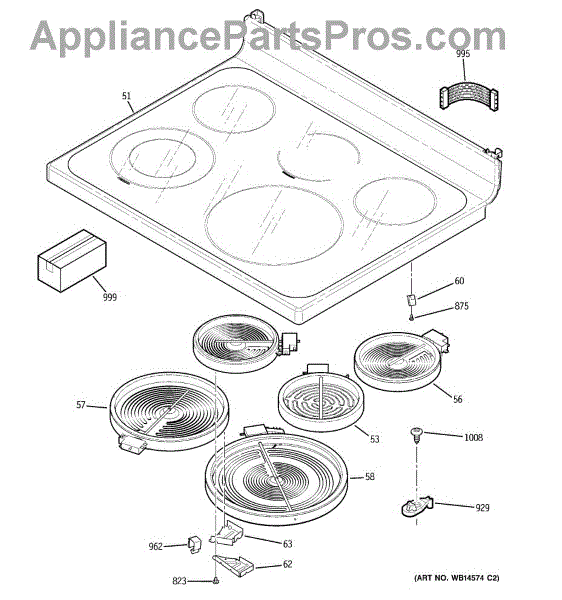 AppliancePartsPros.com

995

51

999

60

875

56

57

53

1008

58

929

962

63

62

823

(ART NO. WB14574 C2)