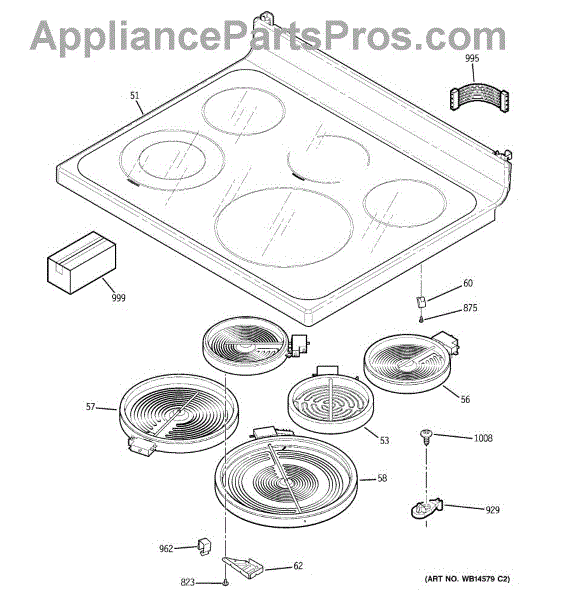 AppliancePartsPros.com

995

51

999

60

875

56

57

53

1008

58

929

962

62

823

(ART NO. WB14579 C2)