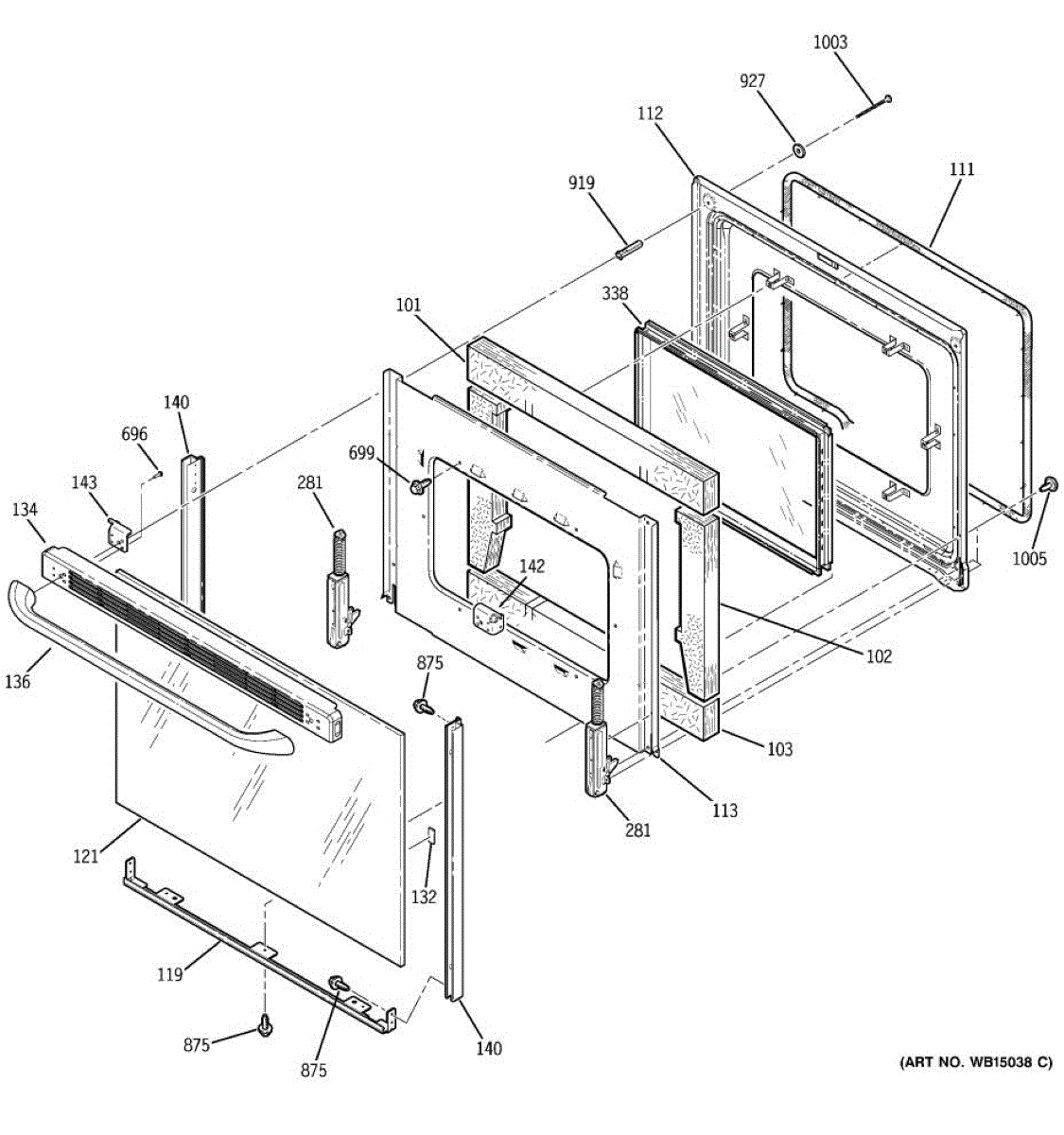 1003
927
112
111
919
338
101
140
696
699
143
281
134
142
1005
136
102
875
103
113
281
121
132
119
875
875
140
(ART NO. WB15038 C)