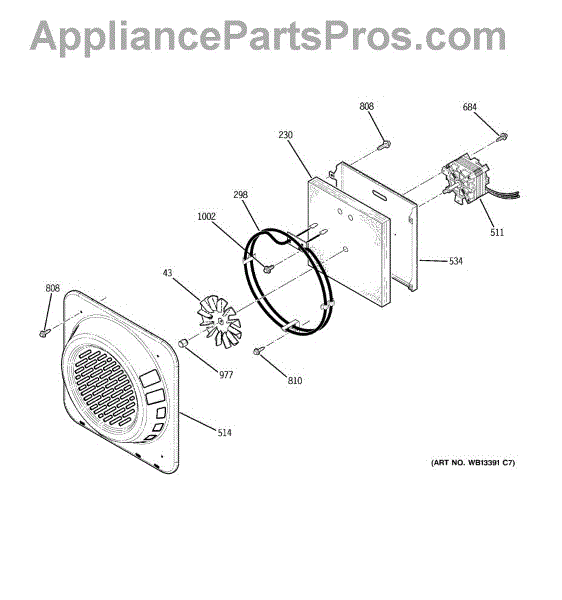 AppliancePartsPros.com

808
684
230
298
1002
511
534
43
808
977
810
514

(ART NO. WB13391 C7)