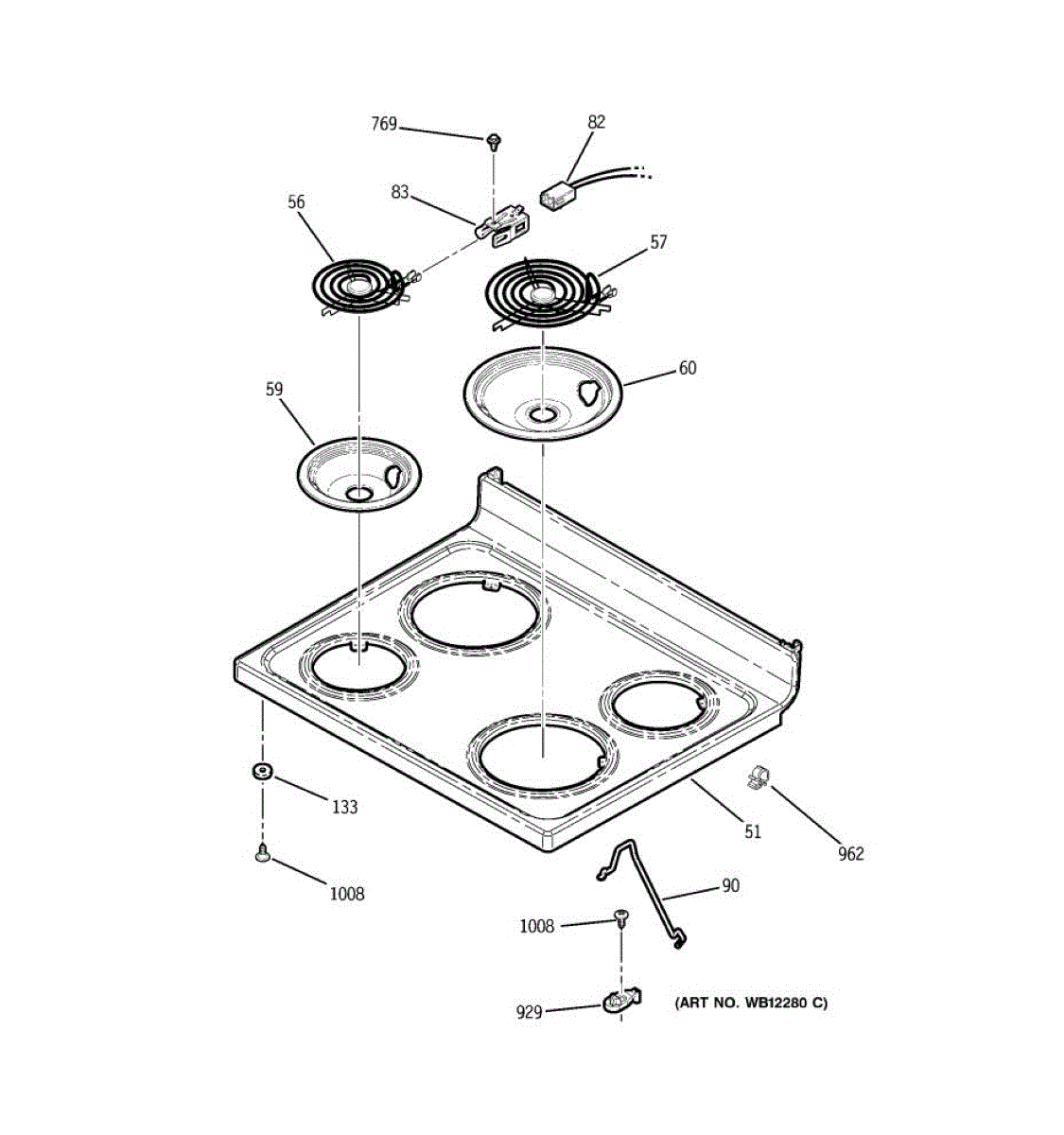 769
82
83
56
57
60
59
133
51
962
1008
90
1008
929
(ART NO. WB12280 C)