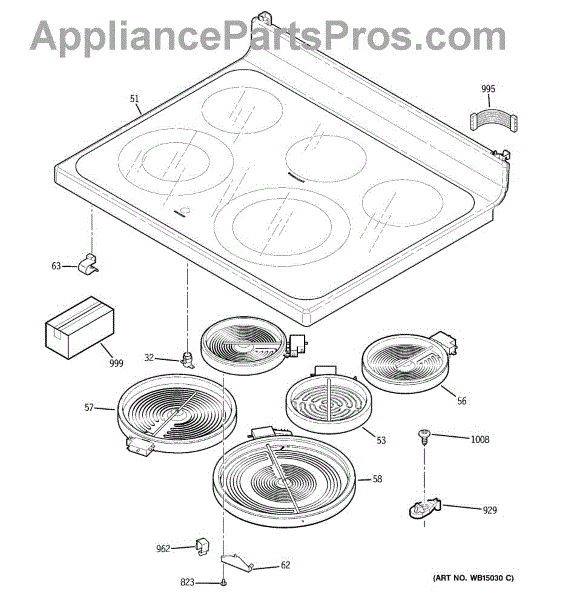 AppliancePartsPros.com

51
995
63
999
32
57
56
53
1008
58
929
962
62
823
(ART NO. WB15030 C)