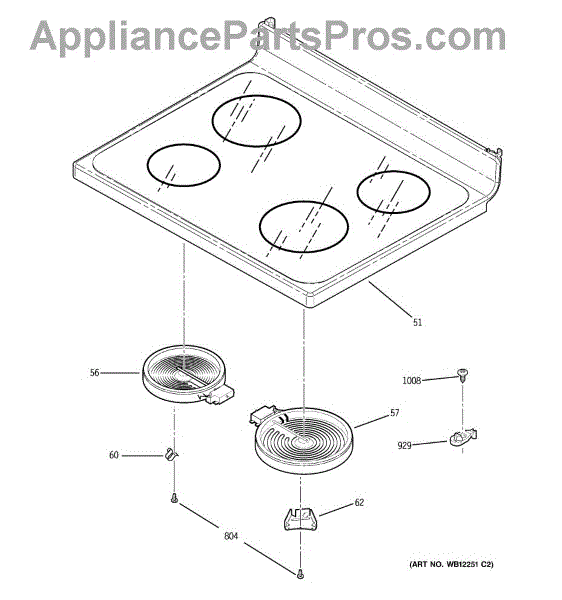 AppliancePartsPros.com

51

56

1008

57

929

60

62

804

(ART NO. WB12251 C2)