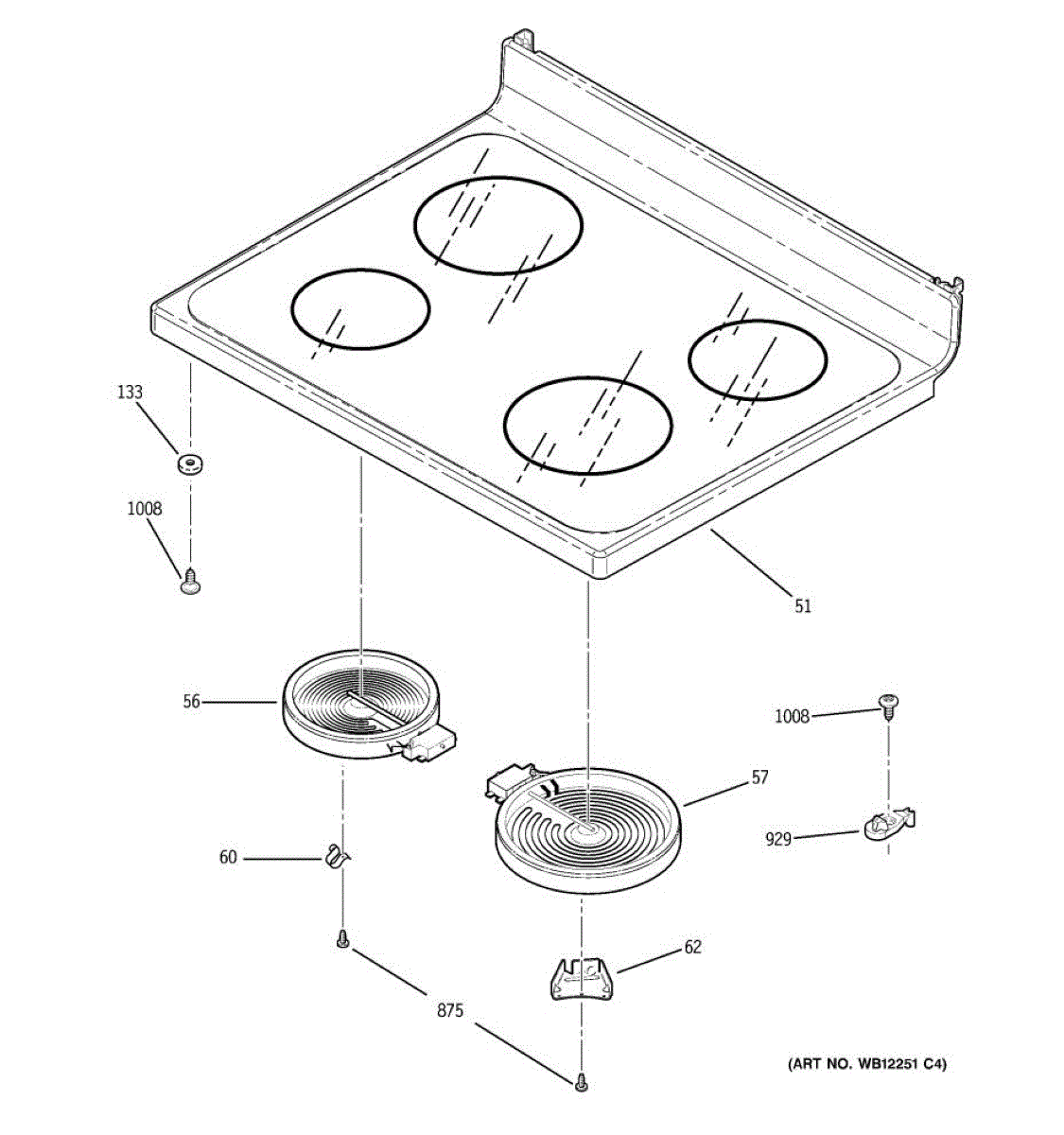 133

1008

51

56

1008

57

929

60

62

875

(ART NO. WB12251 C4)