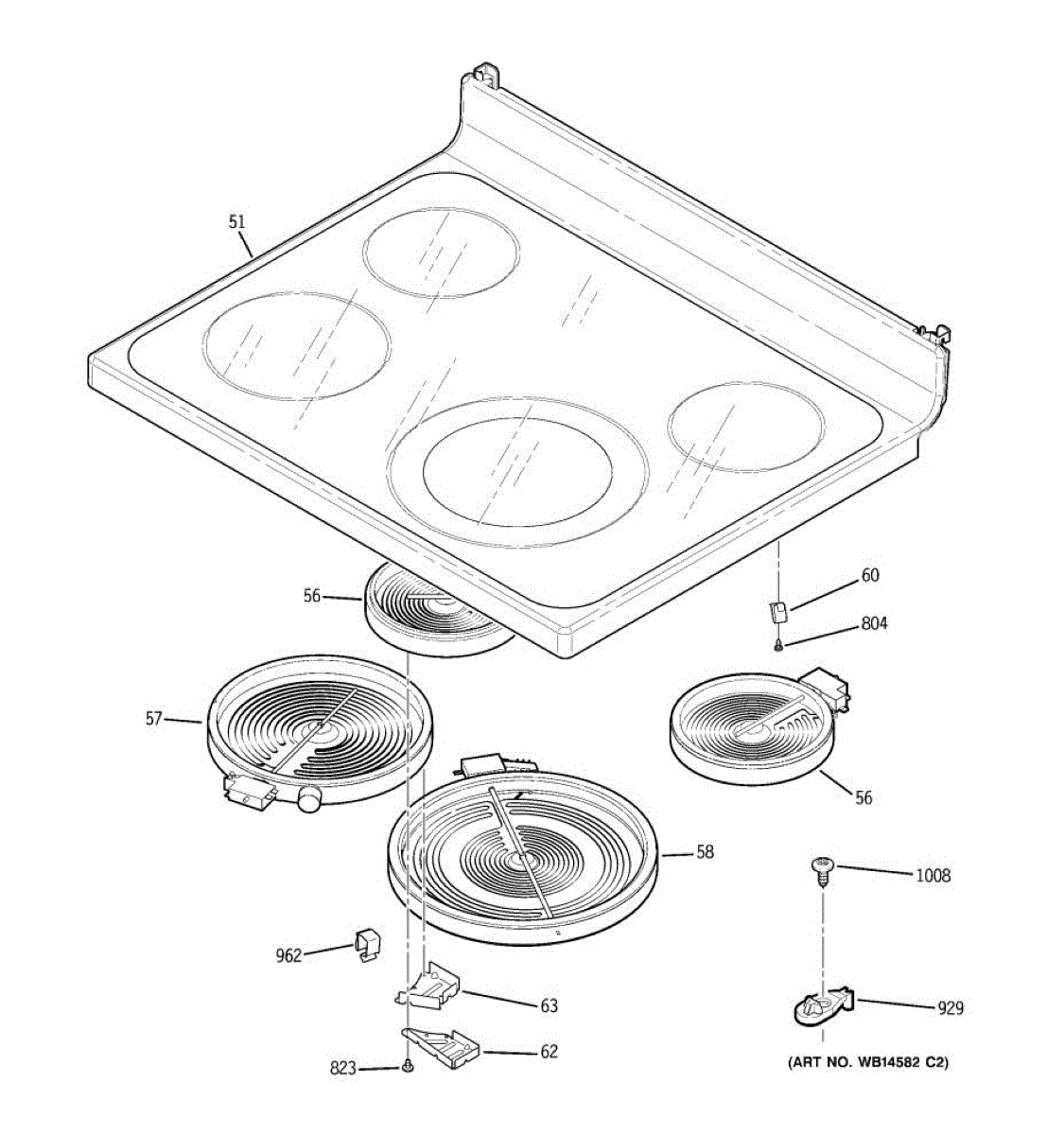 51

56

60

804

57

56

58

1008

962

63

929

823

62

(ART NO. WB14582 C2)