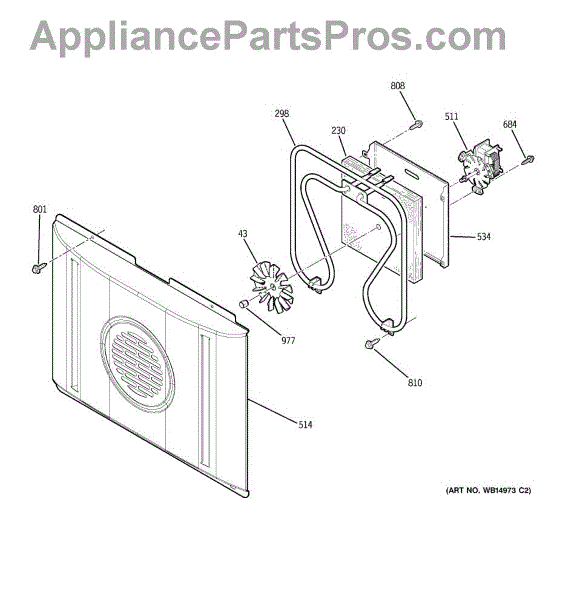 AppliancePartsPros.com

808
298
230
511
684
801
43
534
977
810
514

(ART NO. WB14973 C2)