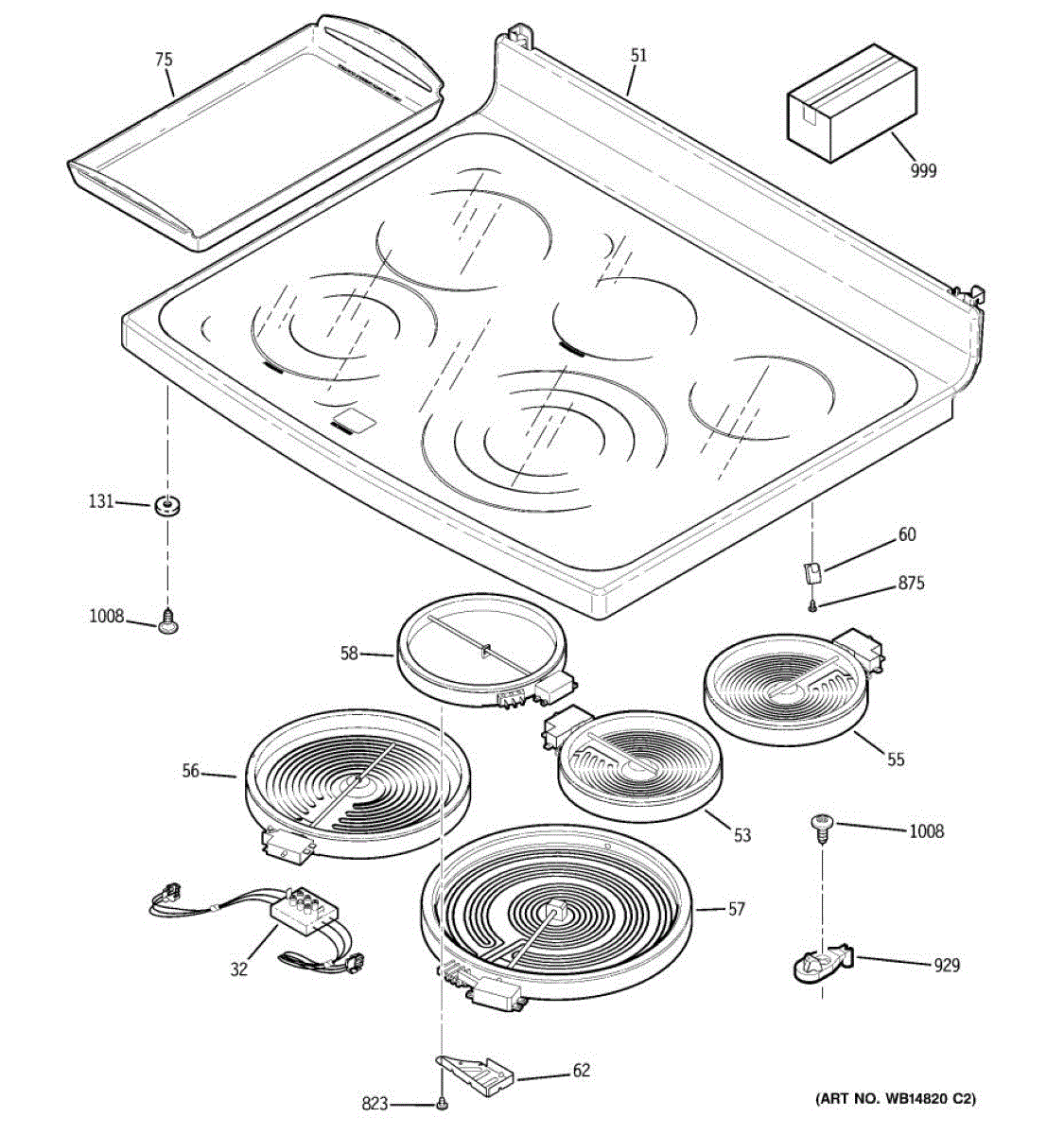 75
51
999
131
1008
60
875
58
55
56
53
1008
57
32
929
62
823
(ART NO. WB14820 C2)