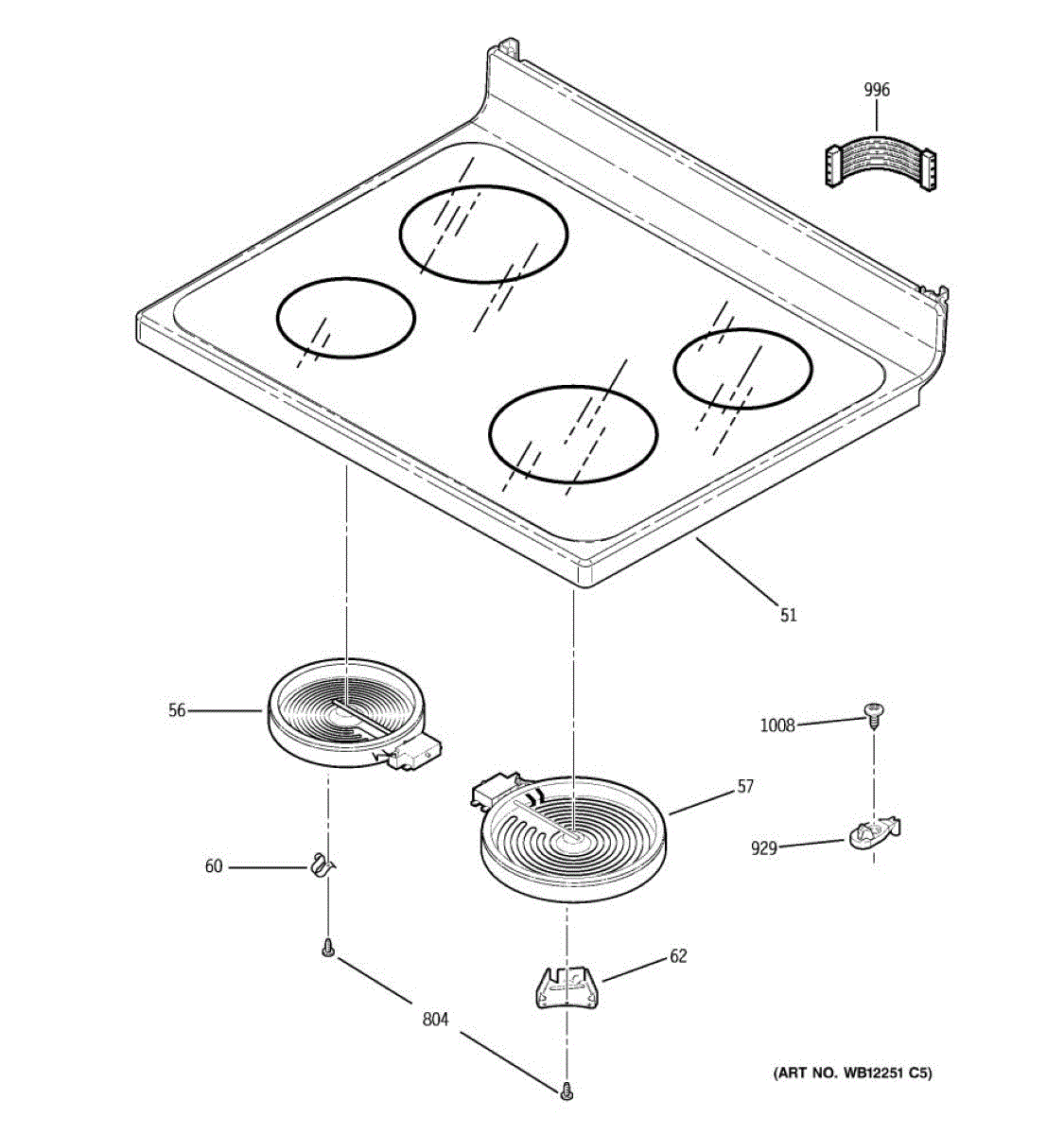 996

51

56

1008

57

929

60

62

804

(ART NO. WB12251 C5)