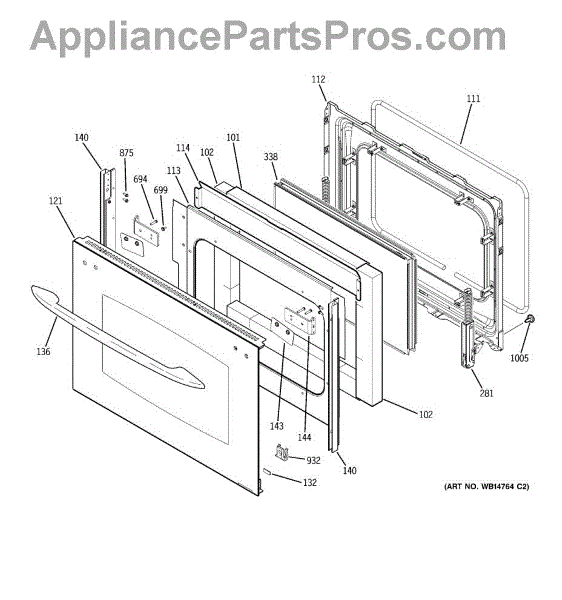 AppliancePartsPros.com

112
111
140
875
114
102
101
338
694
699
113
121
136
1005
281
102
143
144
932
140
132
(ART NO. WB14764 C2)