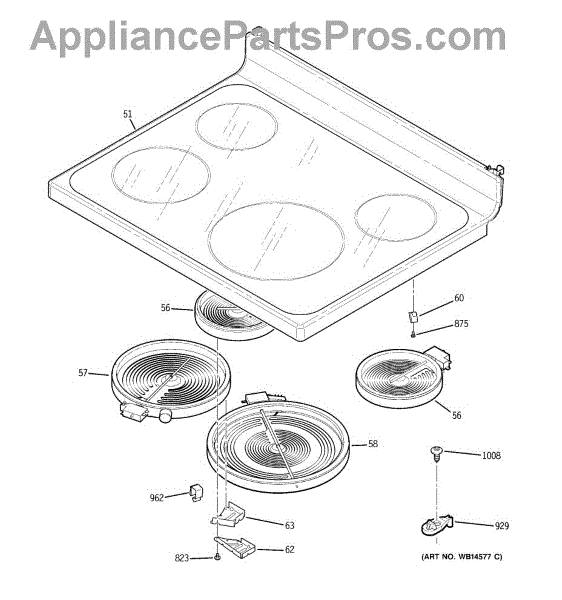 AppliancePartsPros.com

51

56

60

875

57

56

58

1008

962

63

929

823

62

(ART NO. WB14577 C)