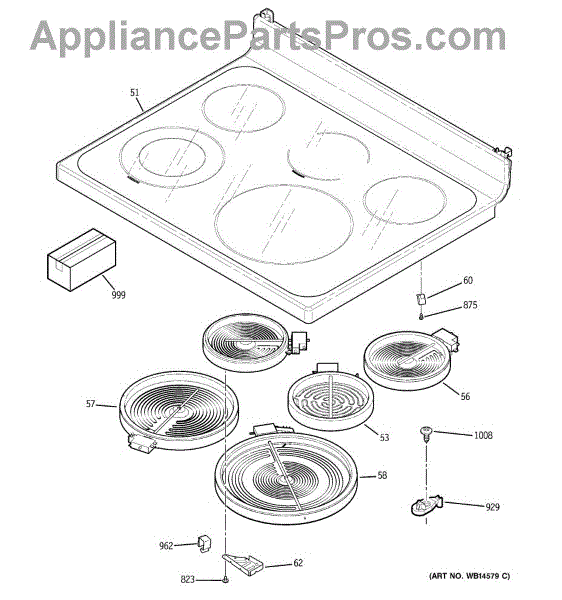 AppliancePartsPros.com

51

999

60

875

56

57

53

1008

58

929

962

62

823

(ART NO. WB14579 C)