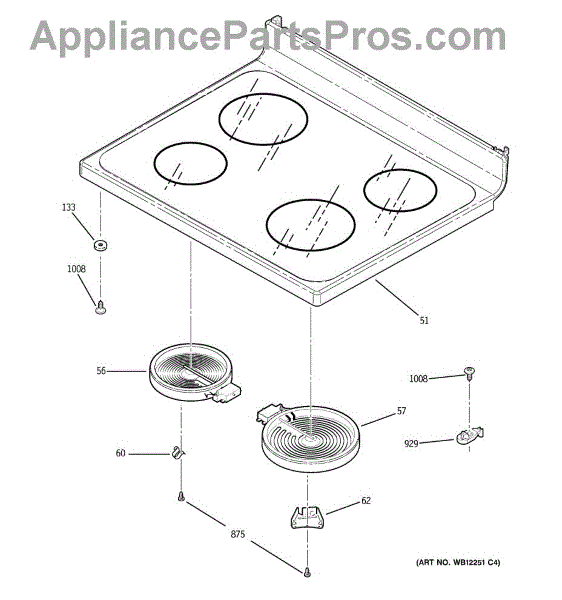 AppliancePartsPros.com

133

1008

51

56

1008

57

929

60

62

875

(ART NO. WB12251 C4)