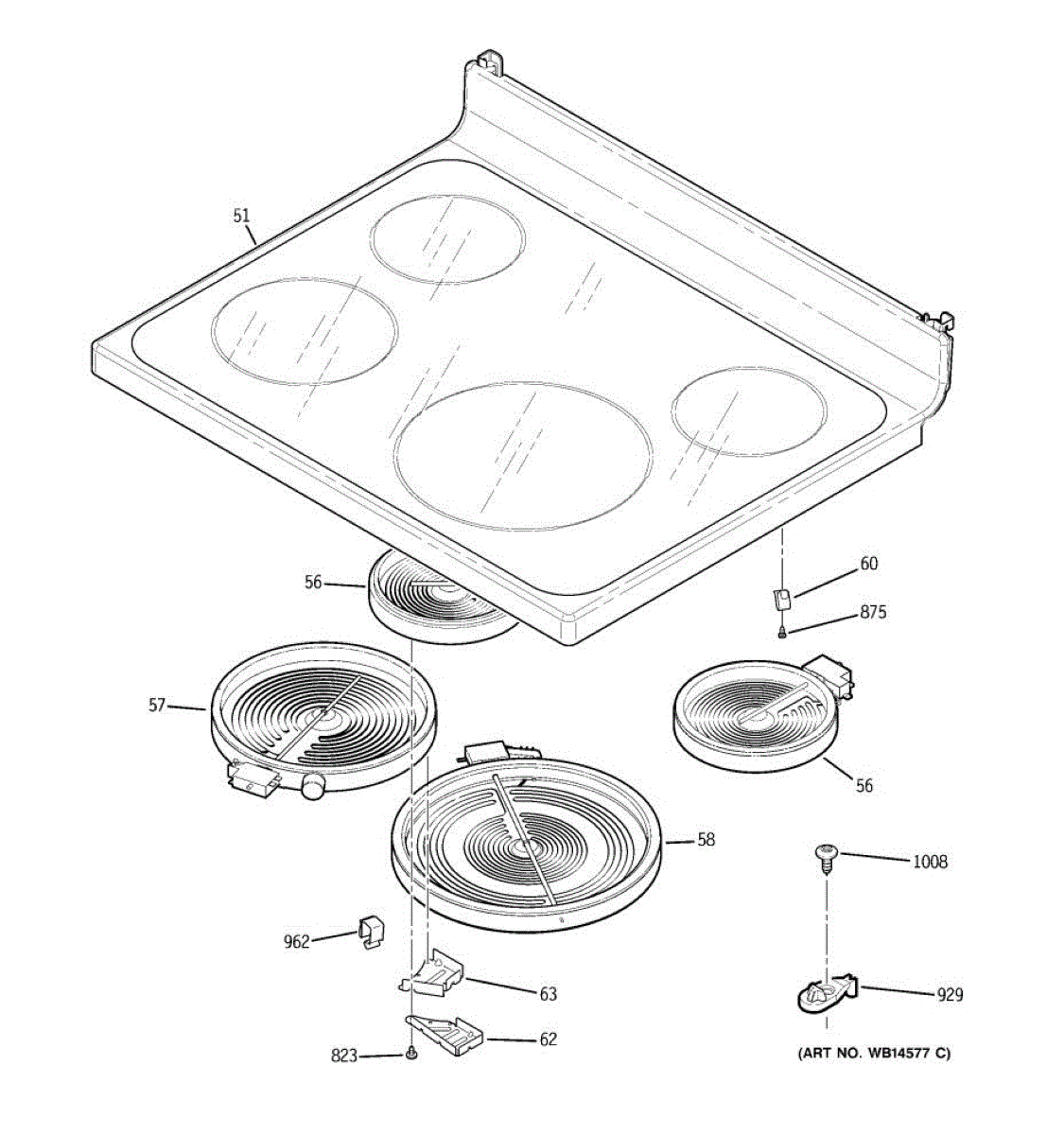 51

56

60

875

57

56

58

1008

962

63

929

823

62

(ART NO. WB14577 C)