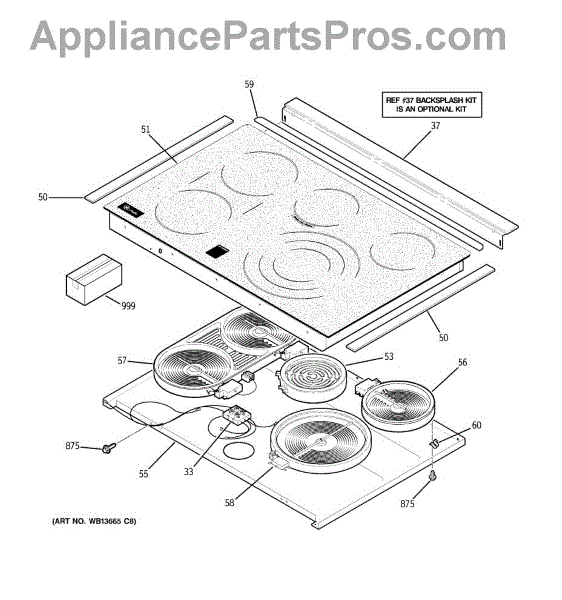 AppliancePartsPros.com

59

REF #37 BACKSPLASH KIT IS AN OPTIONAL KIT

51

37

50

999

50

57

53

56

60

875

55

33

58

875

(ART NO. WB13665 C8)