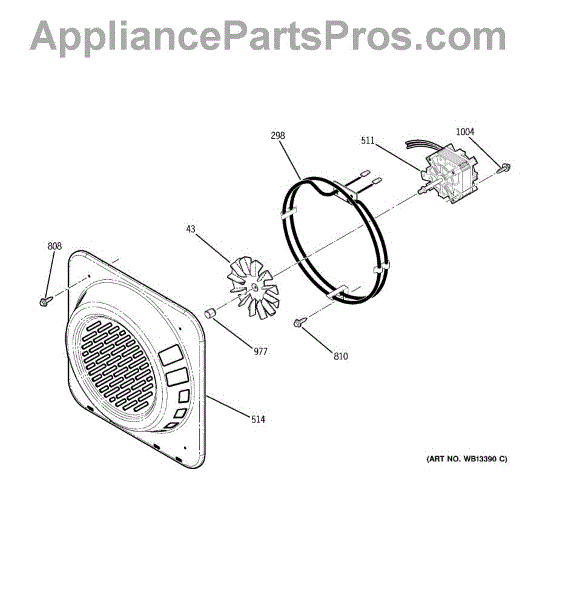 AppliancePartsPros.com

298

511

1004

43

808

977

810

514

(ART NO. WB13390 C)