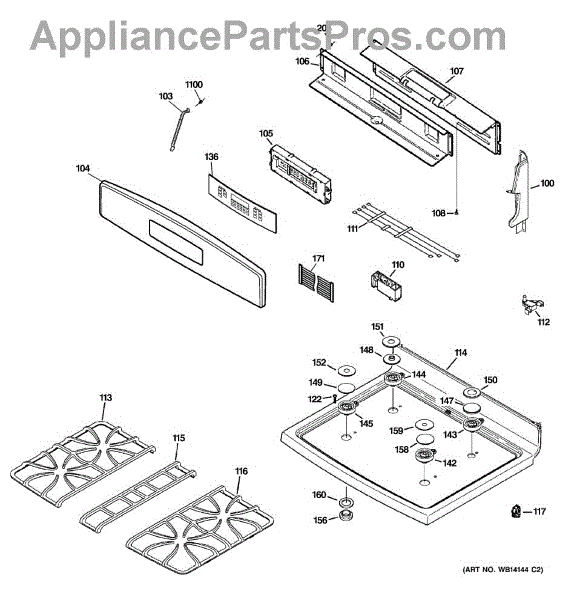 AppliancePartsPros.com

20
106
107
1100
103
105
136
104
100
108
111
171
110
112
151
148
114
152
144
149
150
122
147
145
159
143
158
142
113
115
116
160
156
117

(ART NO. WB14144 C2)