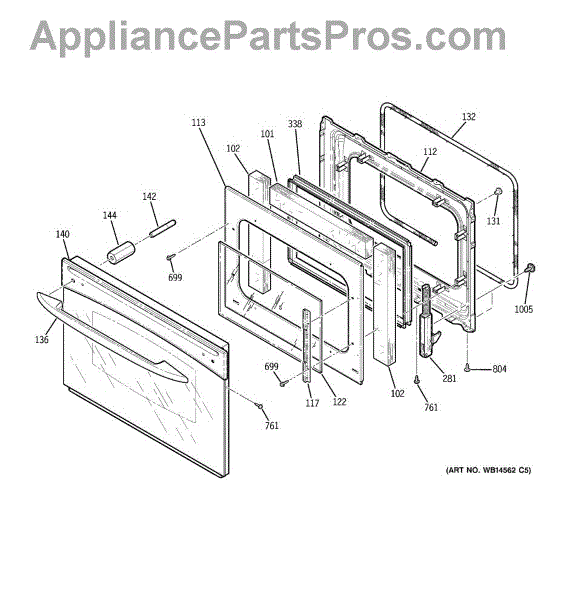 AppliancePartsPros.com

113
338
132
101
102
112
142
144
131
140
699
1005
136
699
804
281
117
122
102
761
761

(ART NO. WB14562 C5)