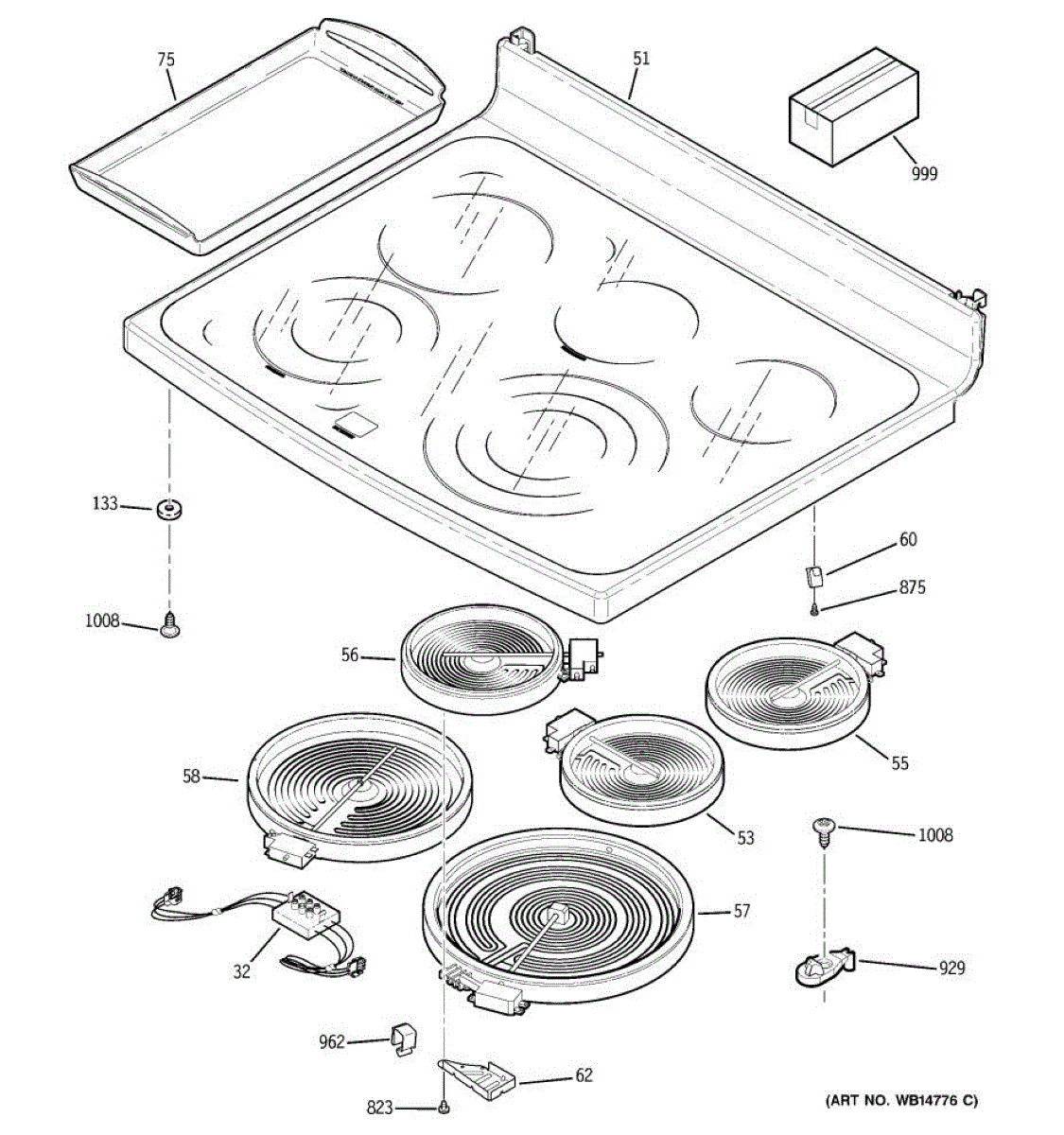 75

51

999

133

1008

60

875

56

55

58

53

1008

57

32

929

962

62

823

(ART NO. WB14776 C)