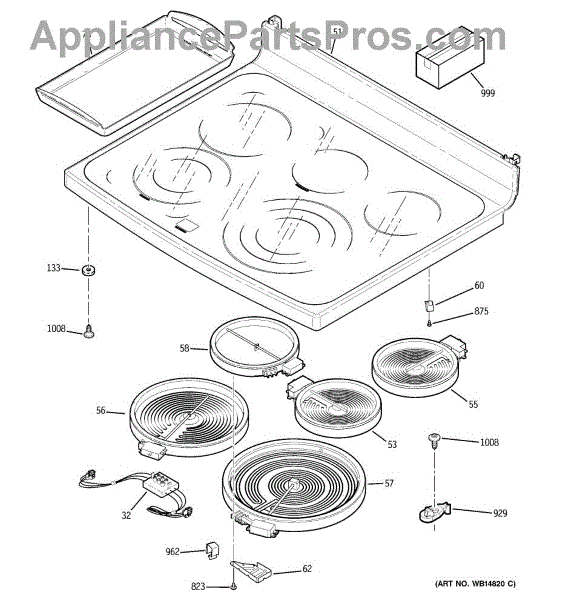 AppliancePartsPros.com
51
999
133
1008
60
875
58
55
56
53
1008
57
32
929
962
62
823
(ART NO. WB14820 C)