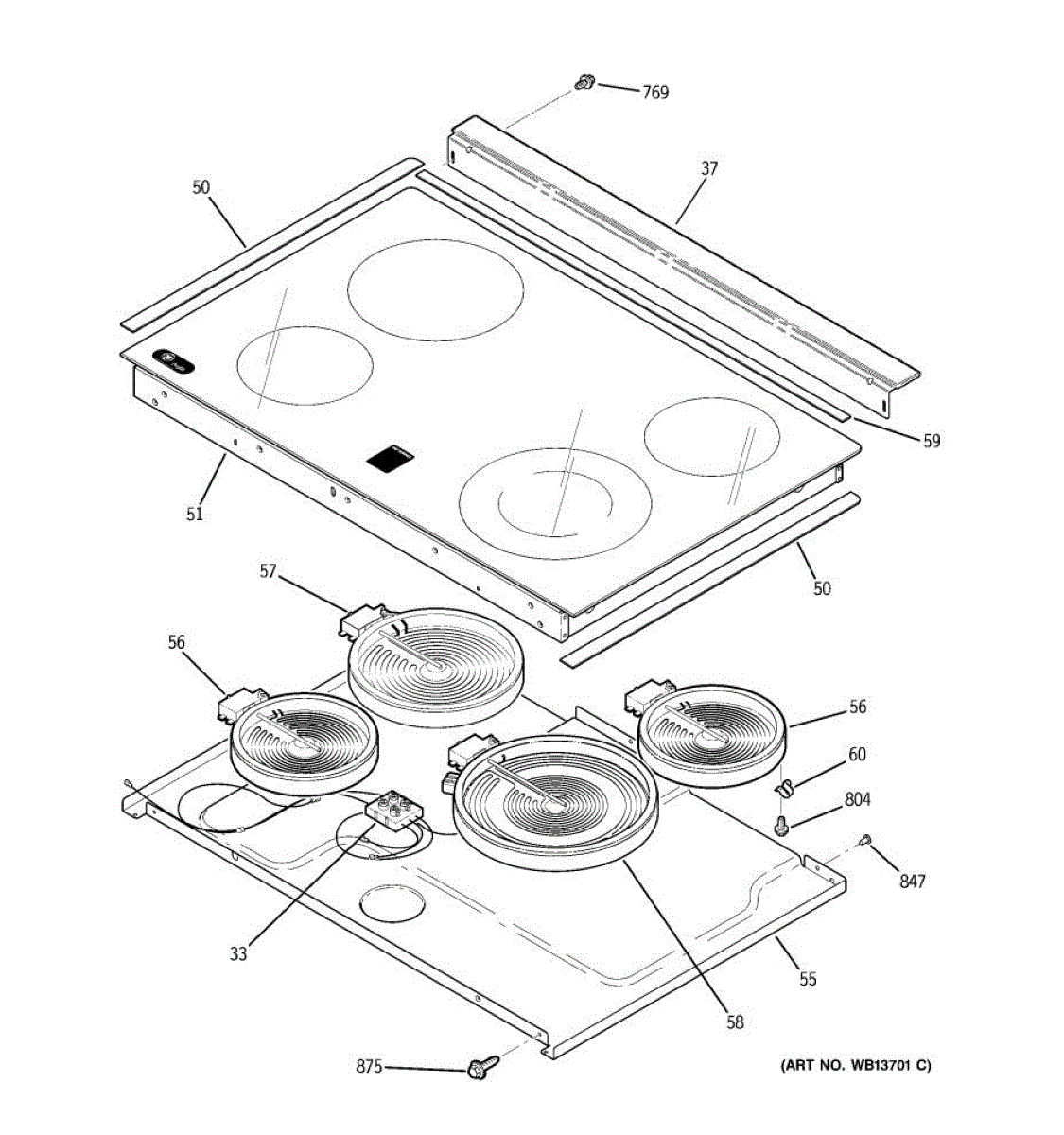 769
37
50
59
51
50
57
56
56
60
804
847
33
55
58
875
(ART NO. WB13701 C)