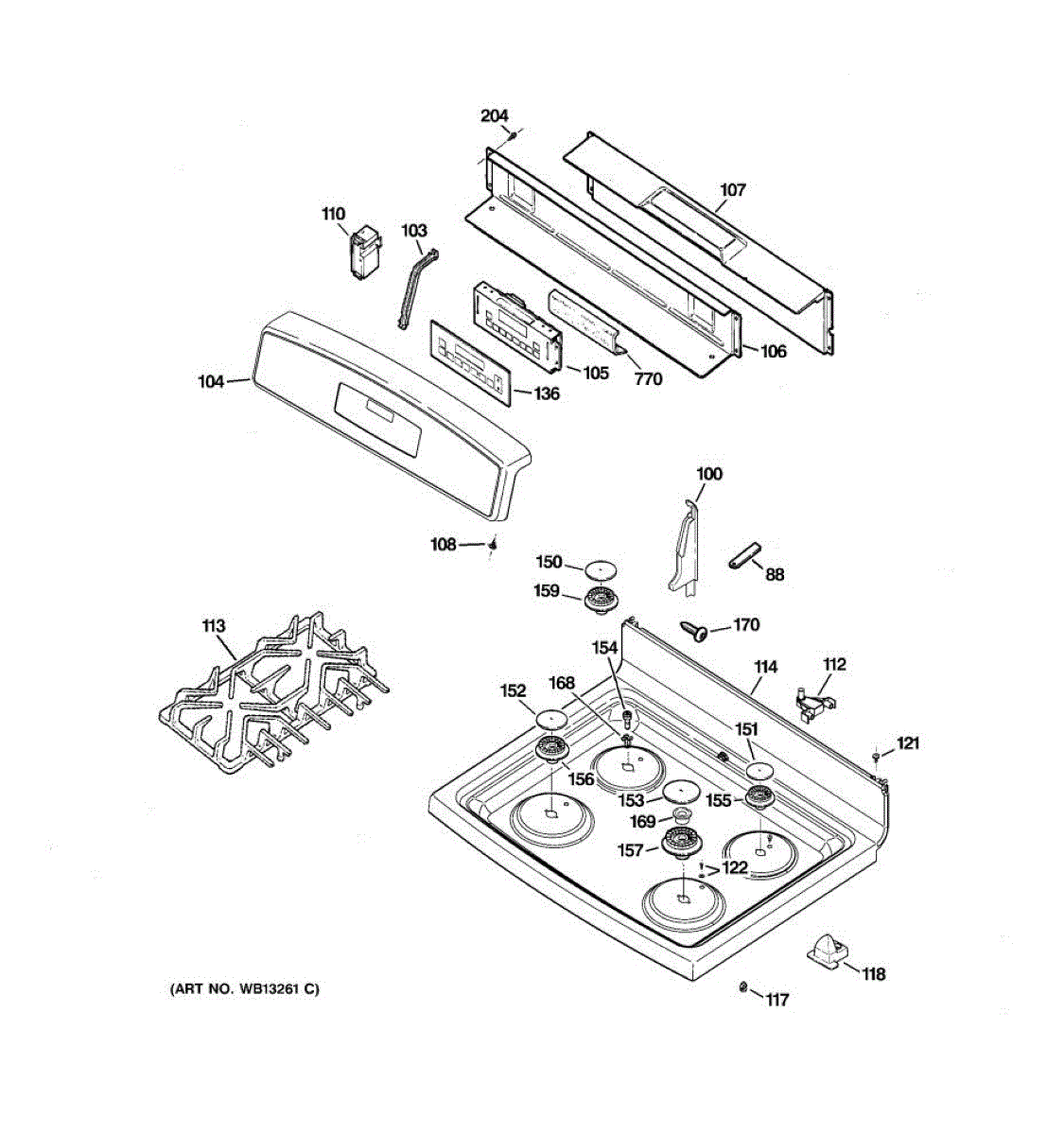 204
107
110
103
106
105
770
104
136
100
108
150
88
159
170
113
154
114
112
152
168
151
121
156
153
155
169
157
122
118
117
(ART NO. WB13261 C)