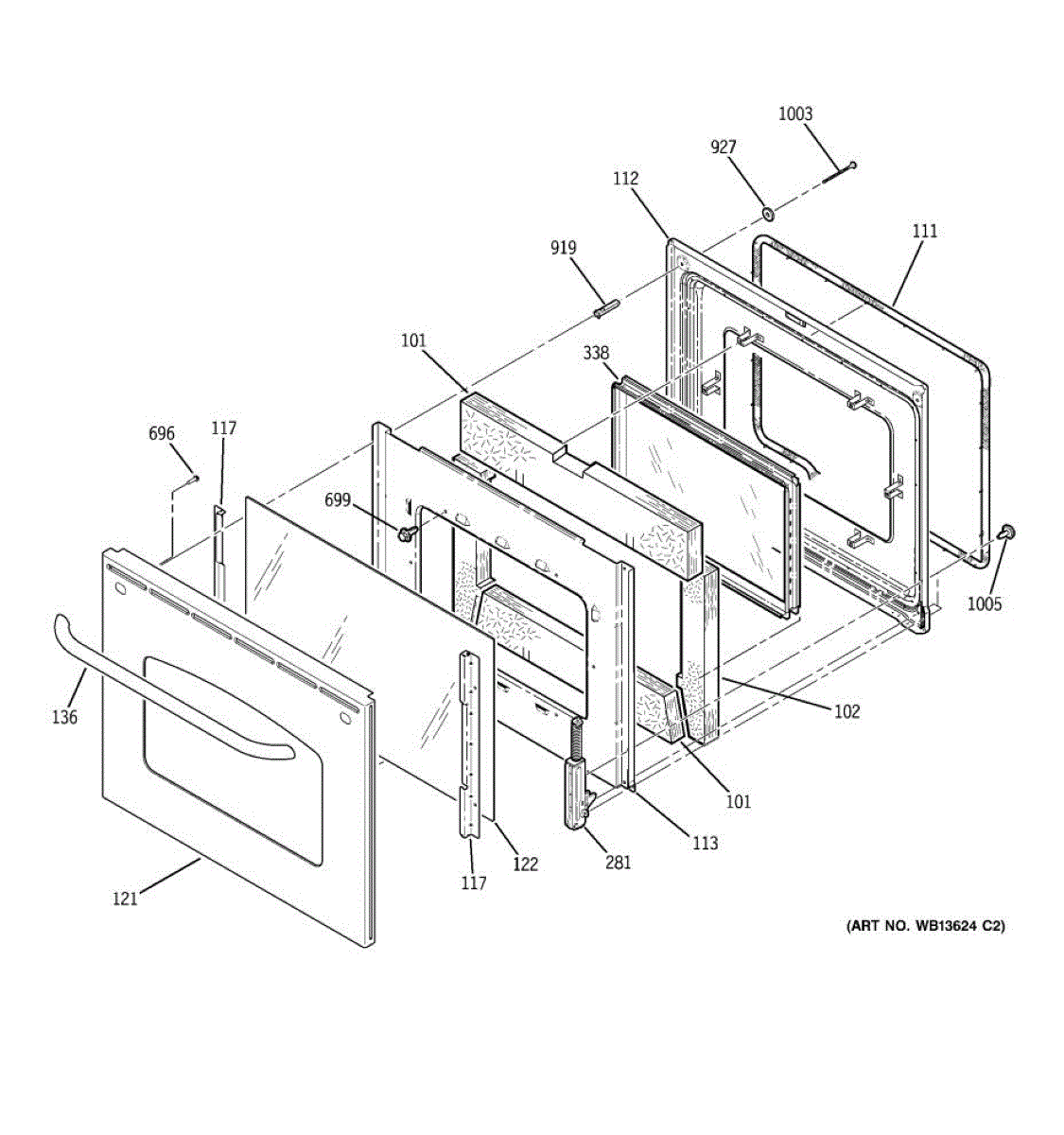 1003
927
112
111
919
101
338
696
117
699
1005
136
102
101
113
281
122
117
121
(ART NO. WB13624 C2)