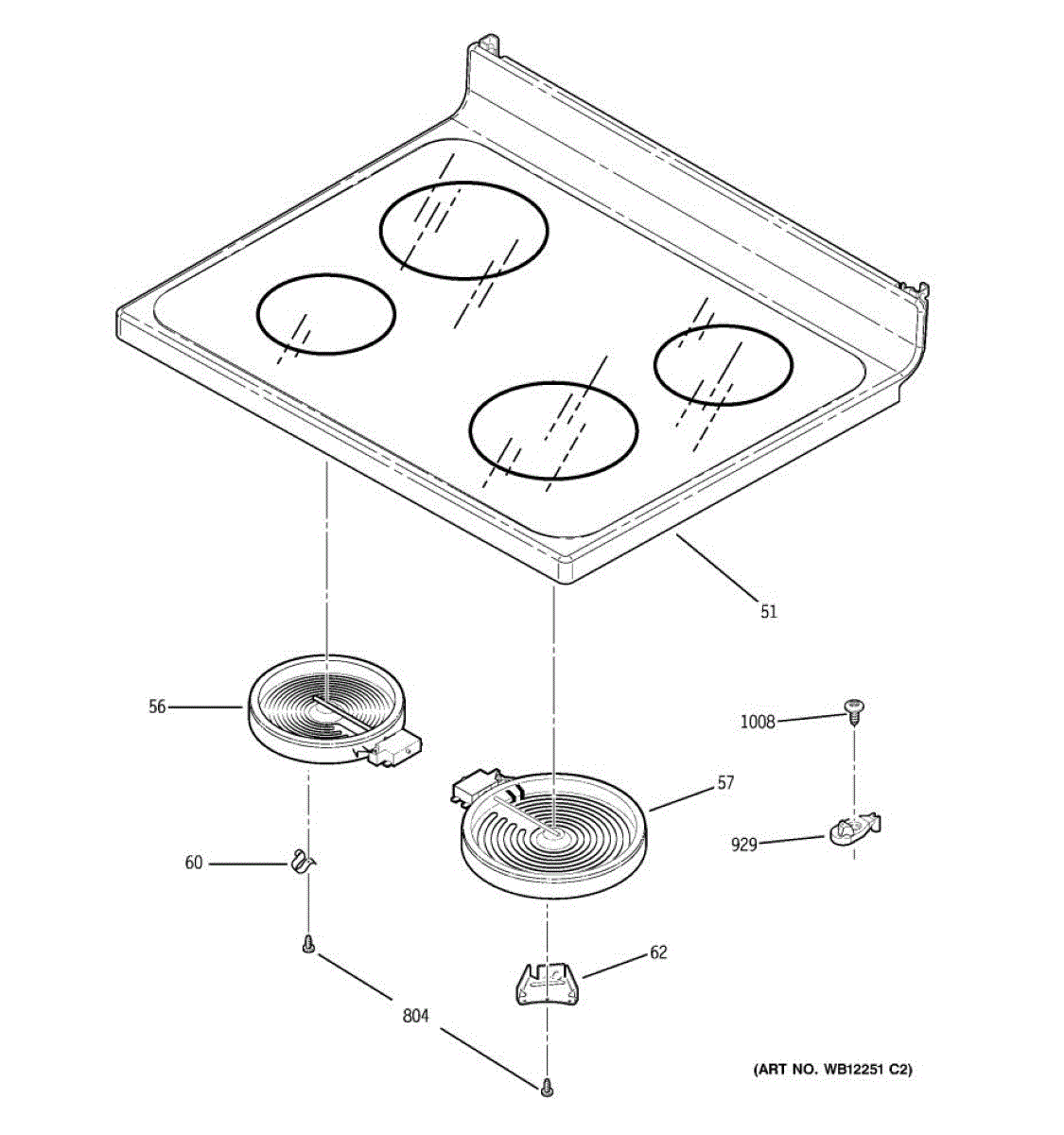 51

56

1008

57

929

60

62

804

(ART NO. WB12251 C2)