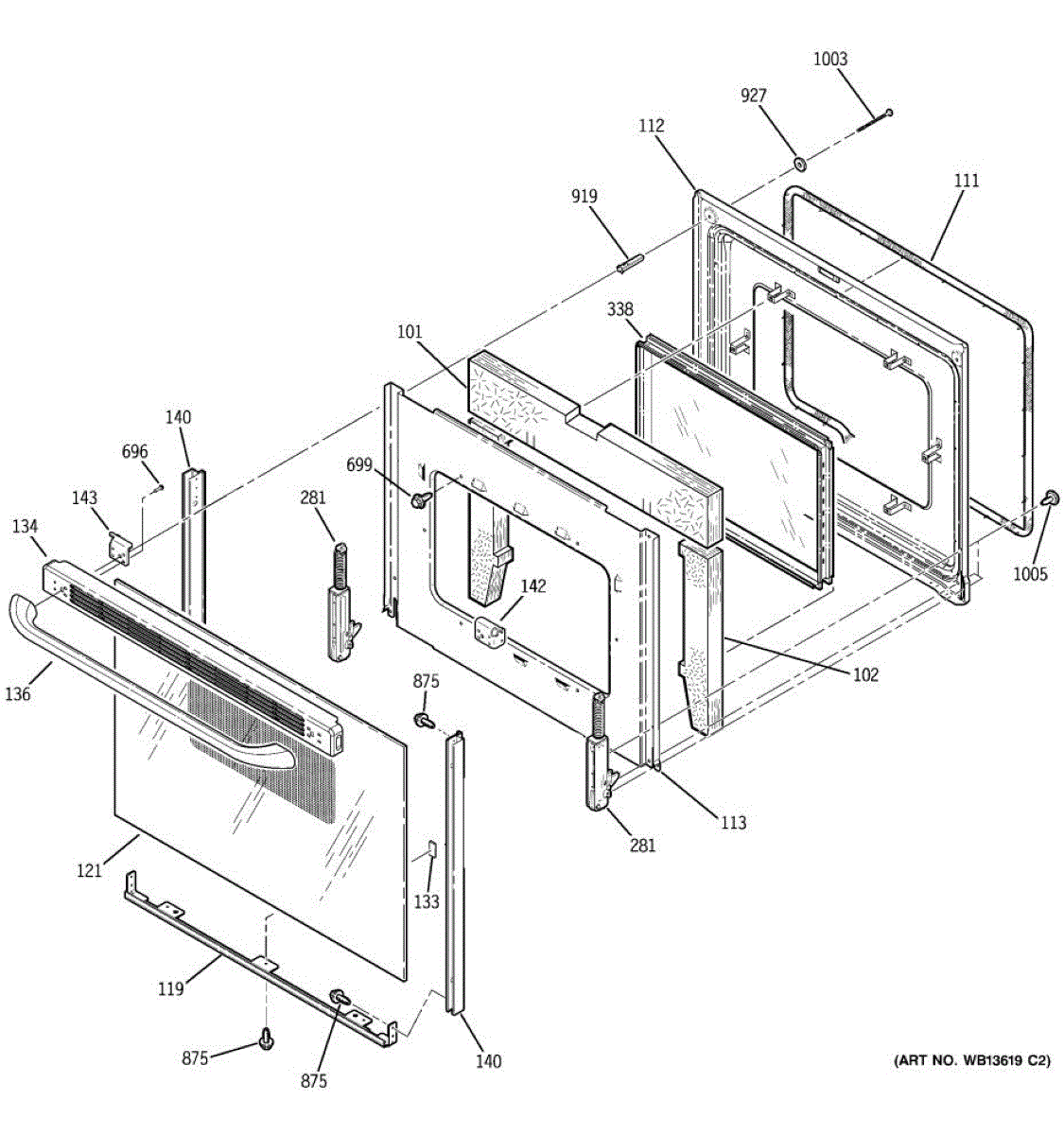 1003
927
112
111
919
338
101
140
696
699
143
281
134
142
1005
136
102
875
113
281
121
133
119
875
875
140
(ART NO. WB13619 C2)