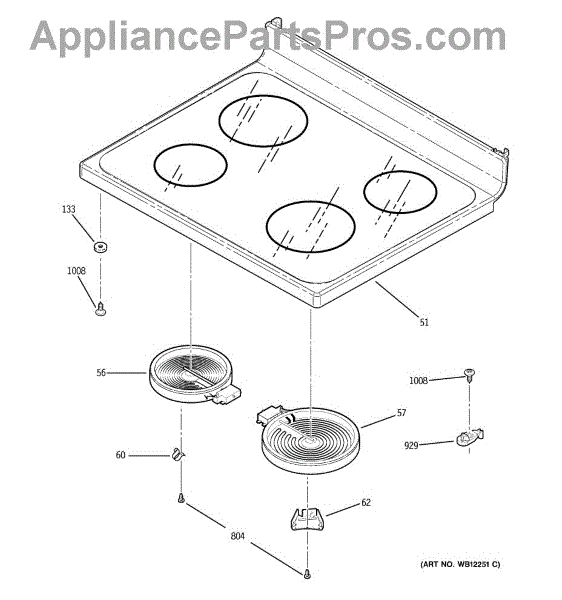 AppliancePartsPros.com

133

1008

51

56

1008

57

929

60

62

804

(ART NO. WB12251 C)