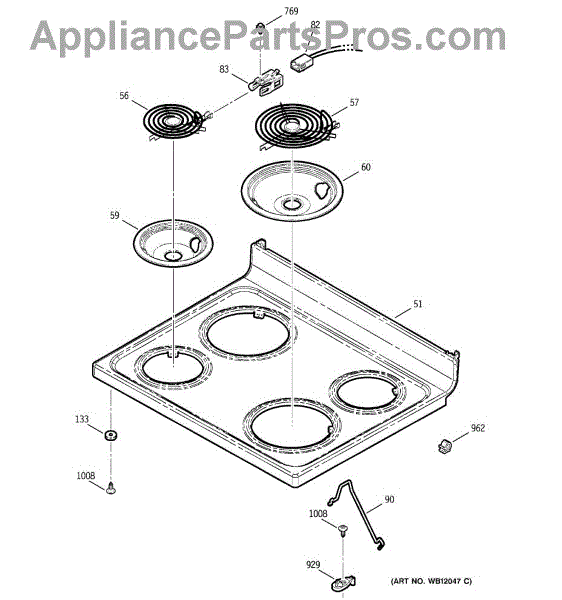 AppliancePartsPros.com

769
82
83
56
57
60
59
51
133
962
1008
90
1008
929
(ART NO. WB12047 C)