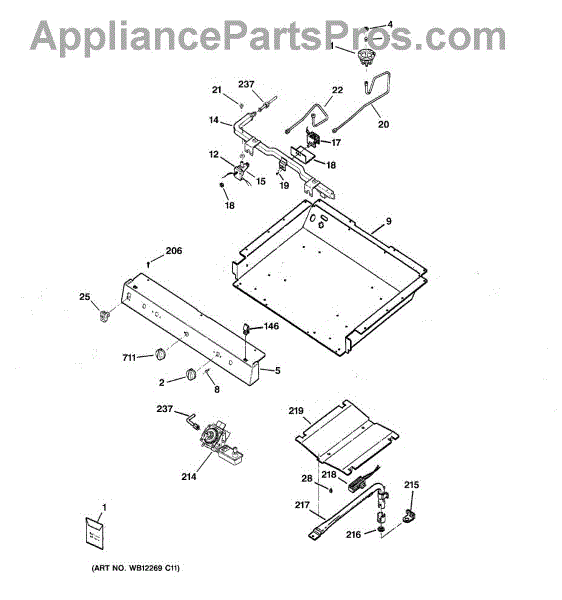 AppliancePartsPros.com

4
1
21
237
22
20
14
17
18
12
15
19
18
9
206
25
146
711
5
2
8
237
219
214
28
218
215
217
216
1

(ART NO. WB12269 C11)