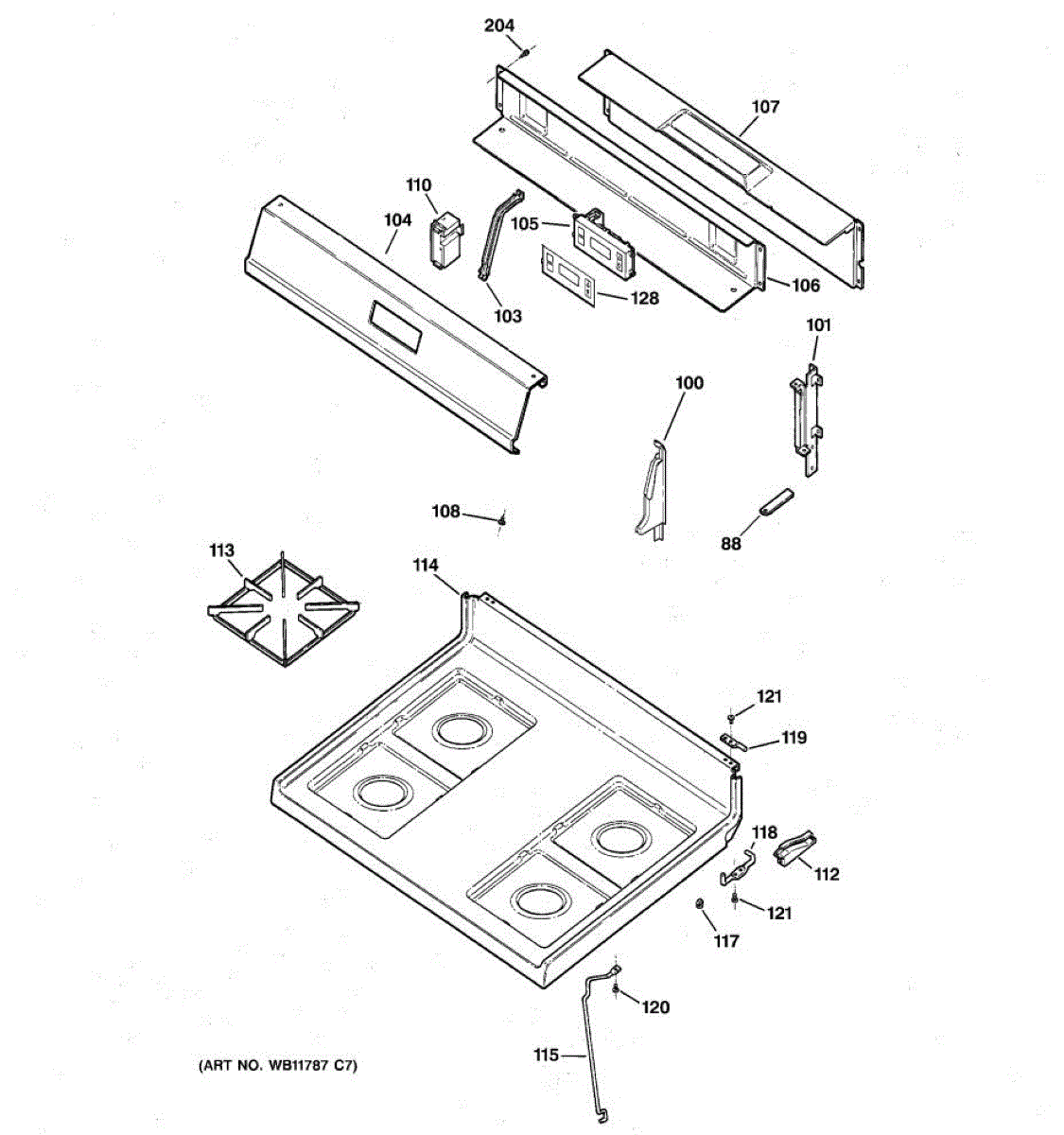 204
107
110
104
105
106
103
128
101
100
108
88
113
114
121
119
118
112
121
117
120
115
(ART NO. WB11787 C7)