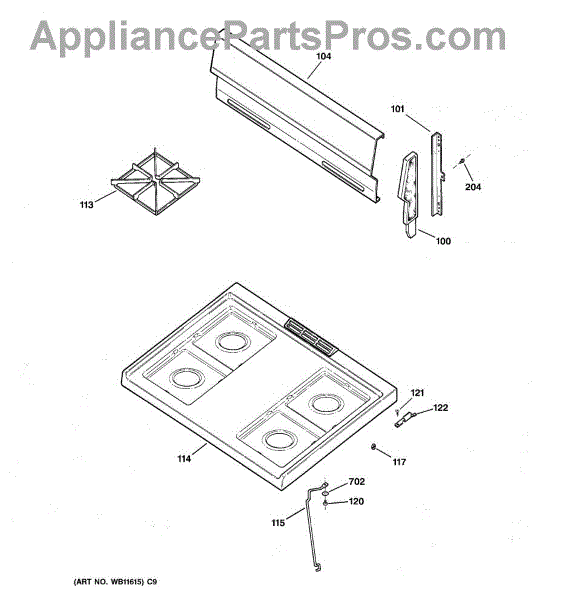 AppliancePartsPros.com

104

101

204

113

100

121

122

114

117

702

120

115

(ART NO. WB11615) C9