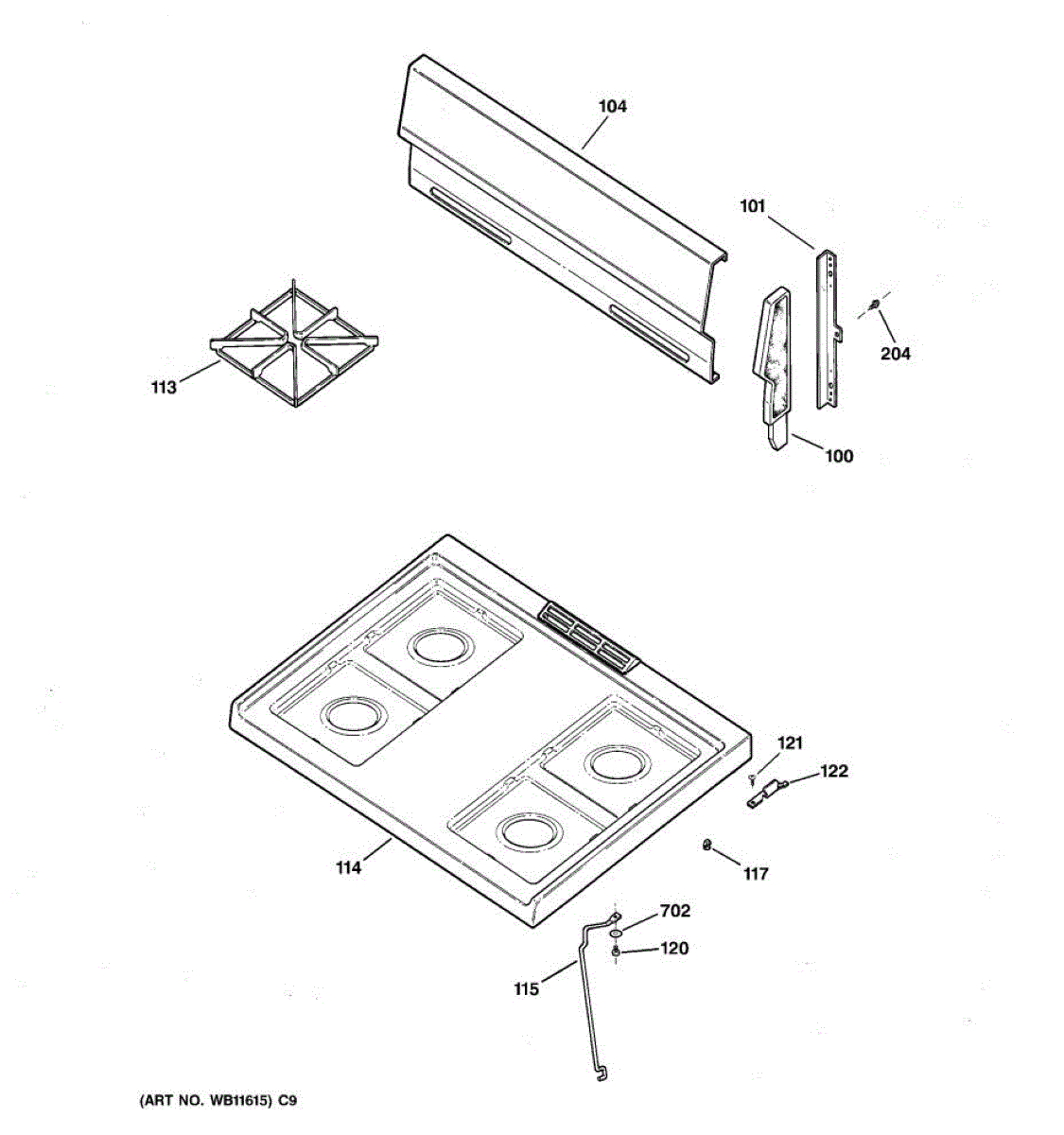 104

101

204

113

100

121

122

114

117

702

120

115

(ART NO. WB11615) C9