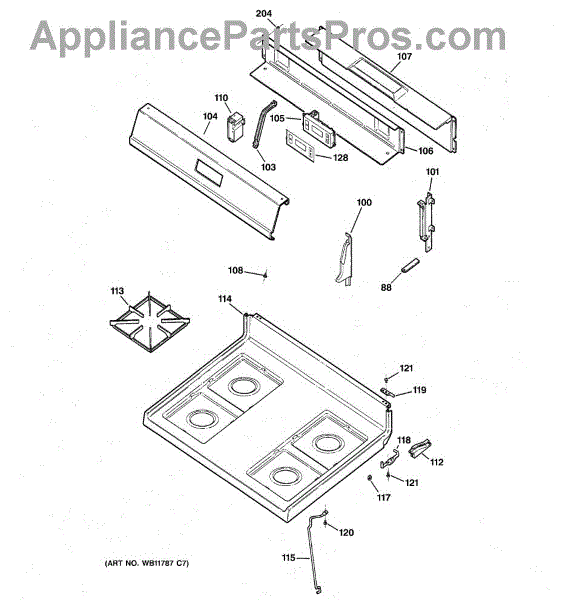 AppliancePartsPros.com

204
107
110
104
105
106
128
103
101
100
108
88
113
114
121
119
118
112
121
117
120
115

(ART NO. WB11787 C7)