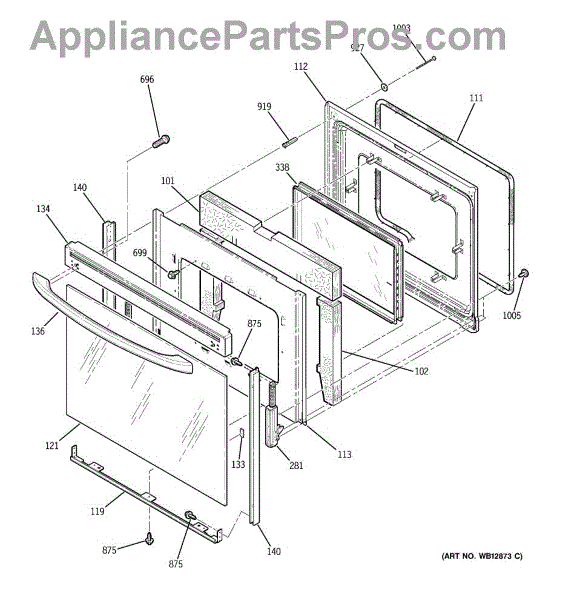 AppliancePartsPros.com

1003
927
112
111
696
919
338
140
101
134
699
1005
136
875
102
121
133
113
281
119
875
875
140

(ART NO. WB12873 C)