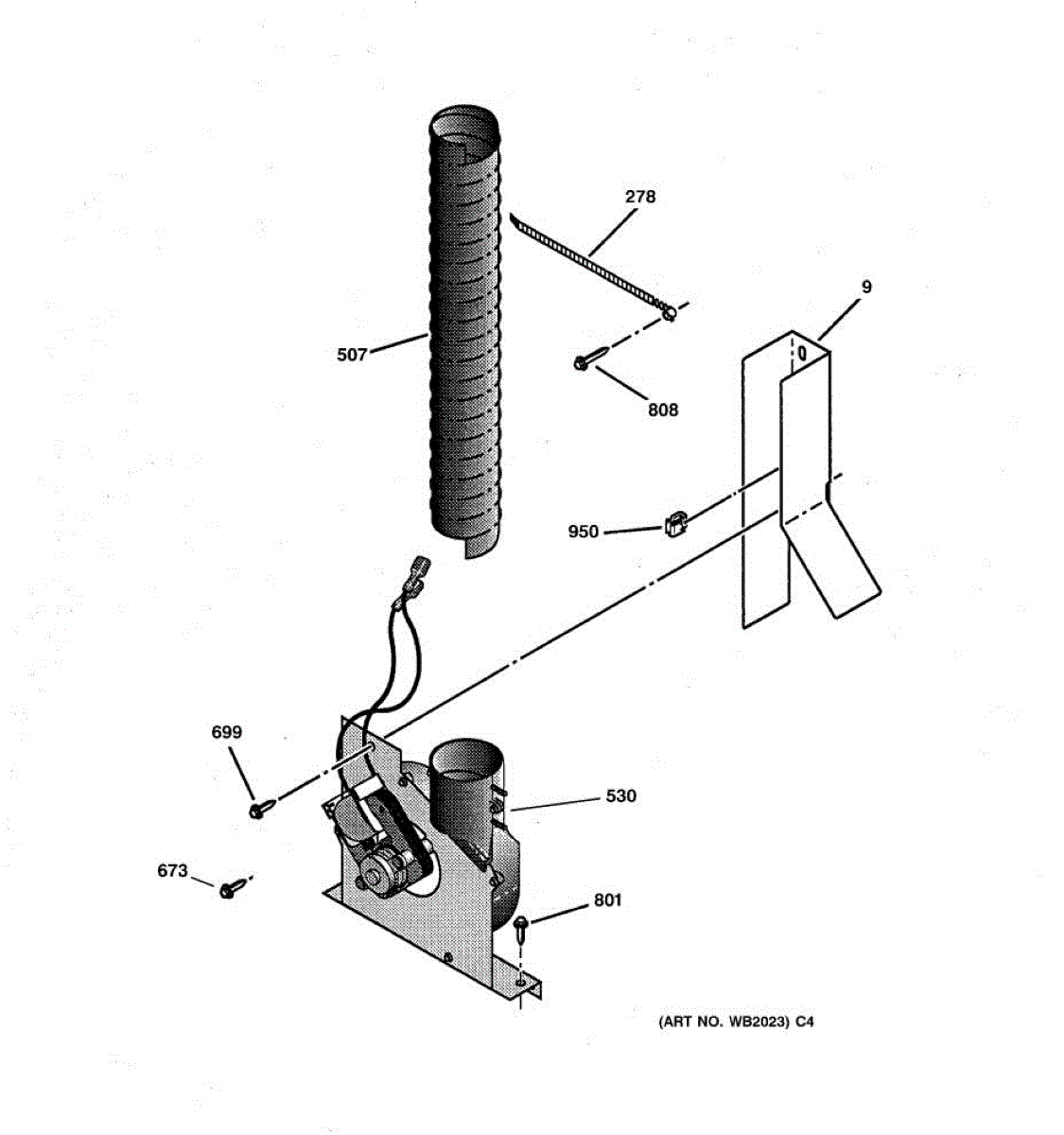 278

9

507

808

950

699

530

673

801

(ART NO. WB2023) C4