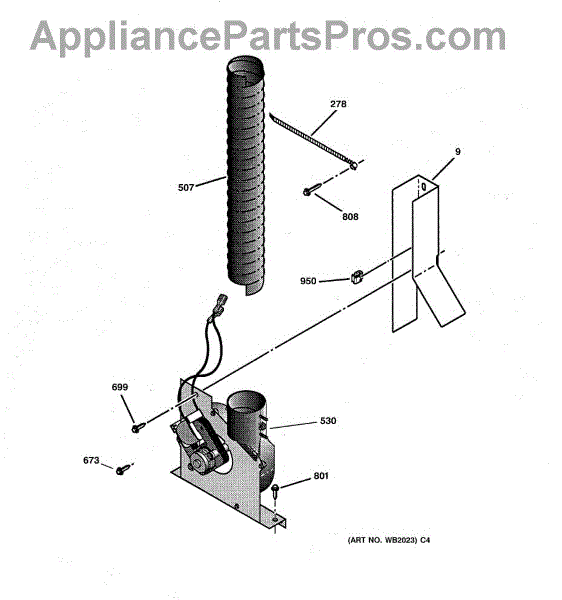 AppliancePartsPros.com

278

9

507

808

950

699

530

673

801

(ART NO. WB2023) C4