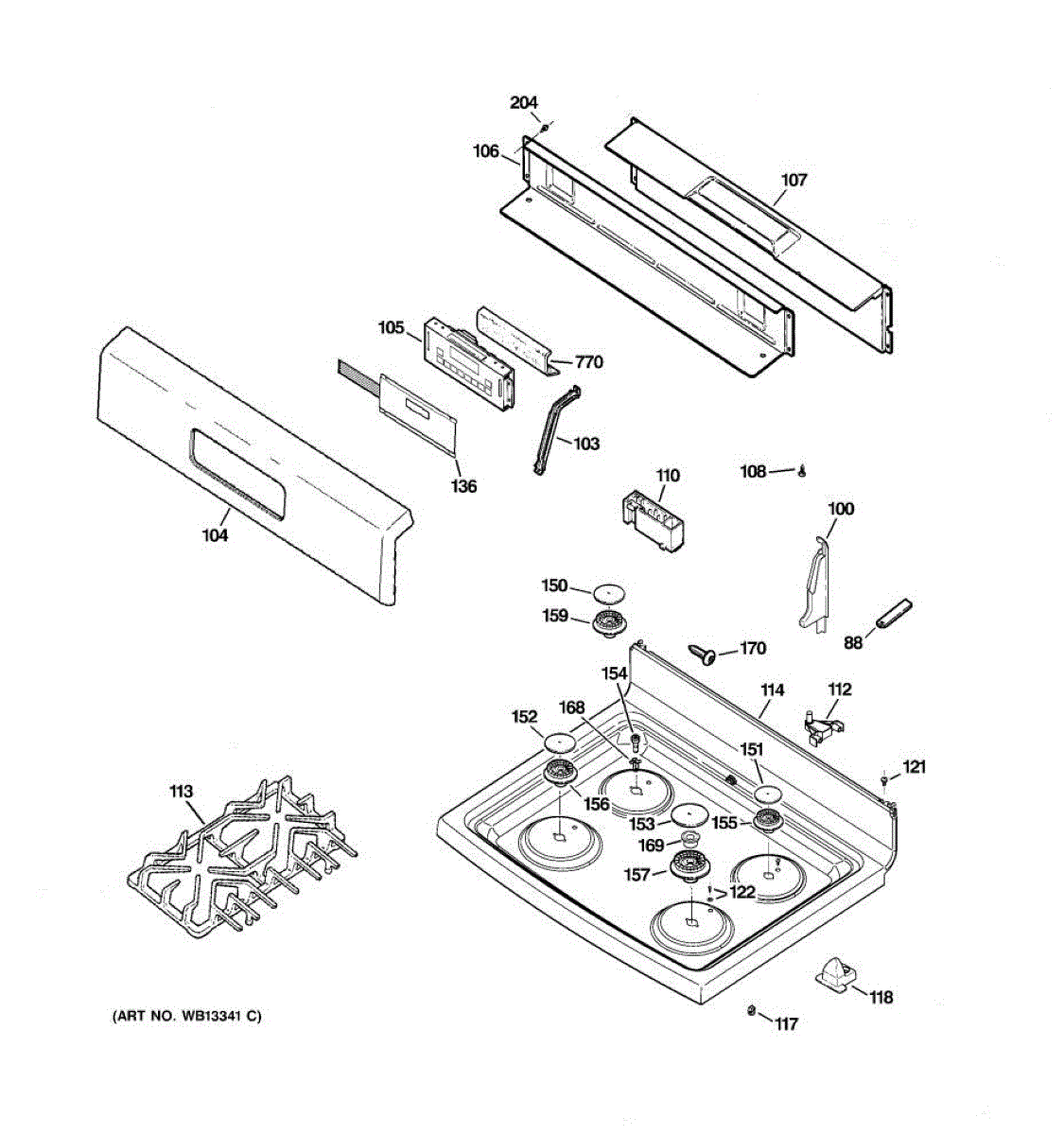 204
106
107
105
770
103
136
104
110
108
100
150
159
88
170
154
114
112
152
168
151
121
113
156
153
155
169
157
122
118
117
(ART NO. WB13341 C)