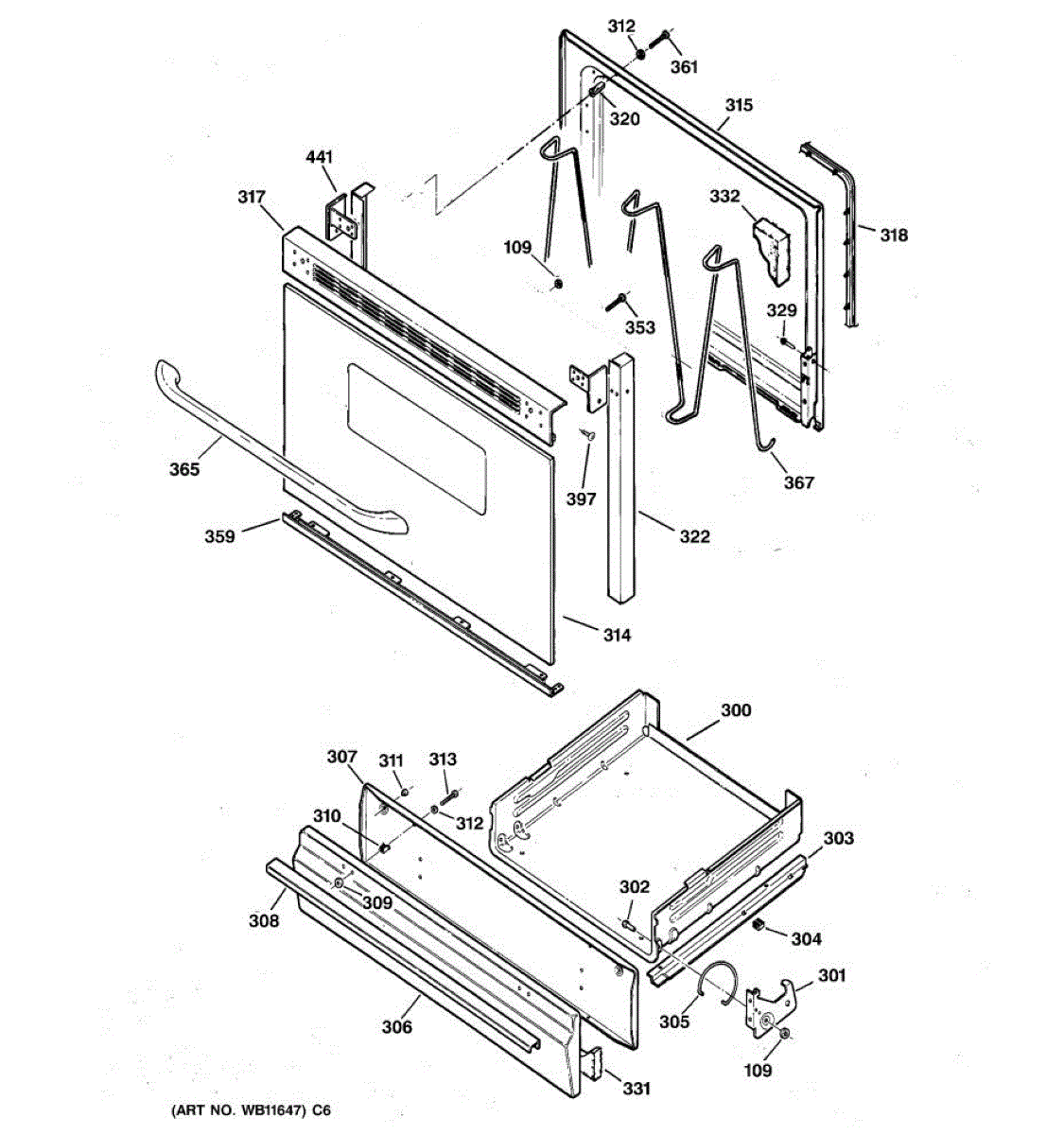 312
361
320
315
441
317
332
318
109
329
353
365
397
367
359
322
314
300
307
311
313
312
310
303
309
302
308
304
301
305
306
109
331
(ART NO. WB11647) C6