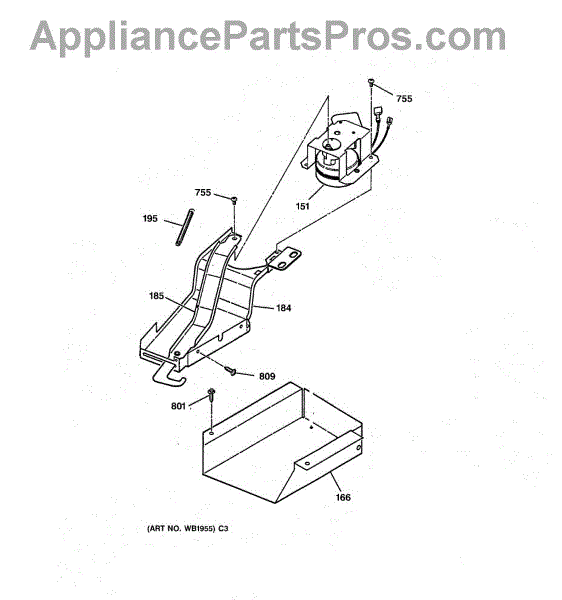 AppliancePartsPros.com

755

755

151

195

185

184

809

801

166

(ART NO. WB1955) C3